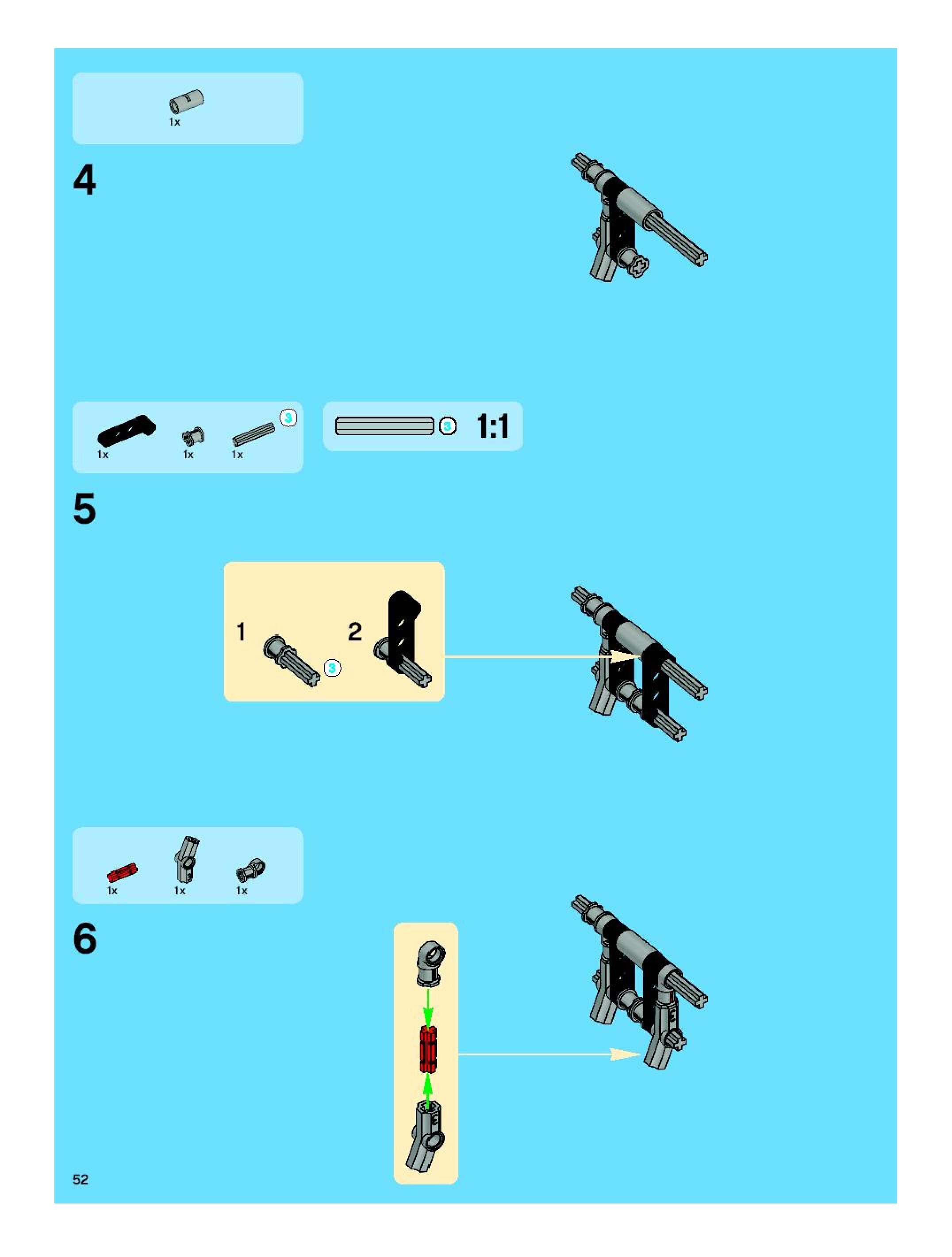 1x

4

1x 1x 1x 3

3 1:1

5

1 3 2

1x 1x 1x

6

52