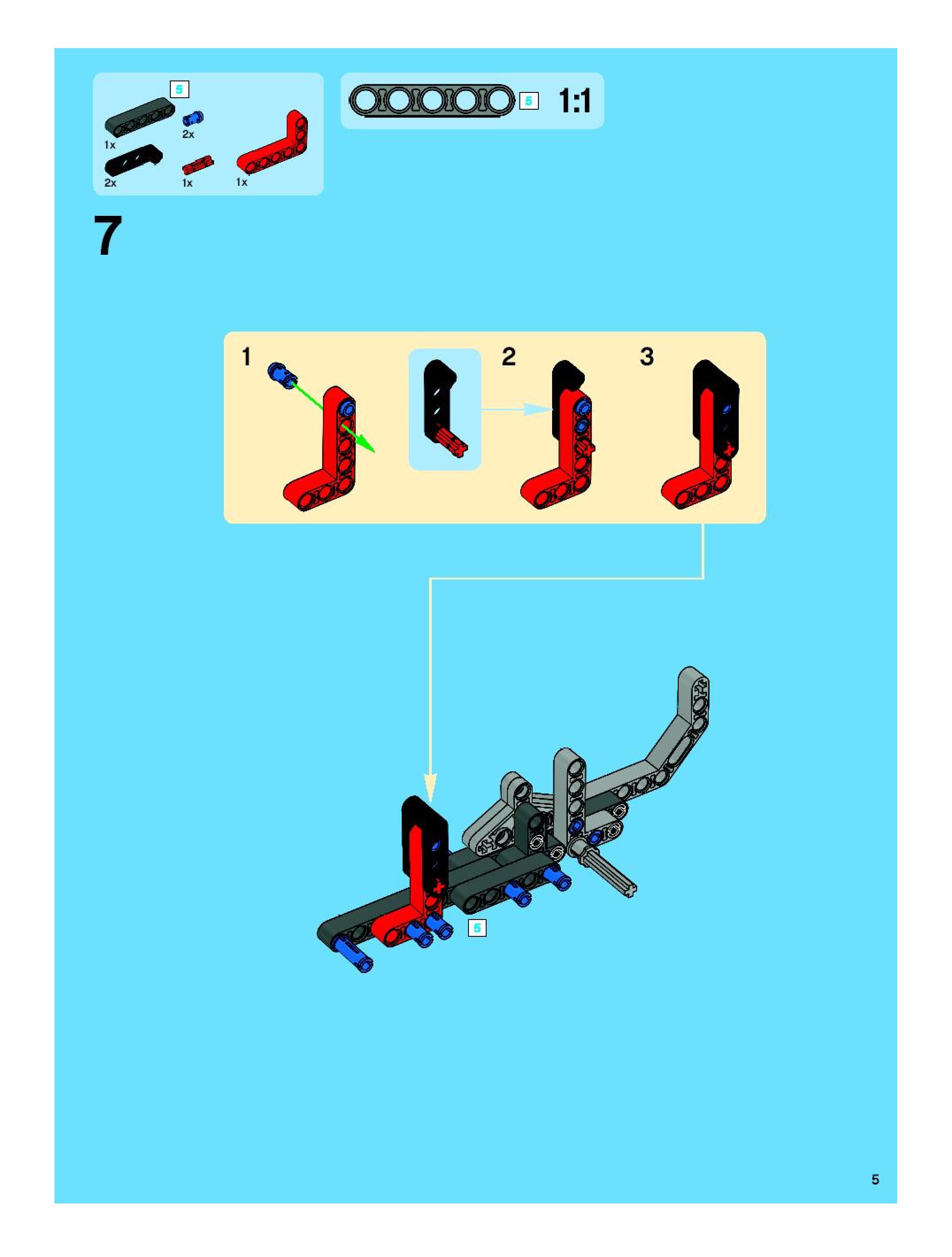 5
1x
2x
2x
1x
1x

5 1:1

7

1
2
3

5

5