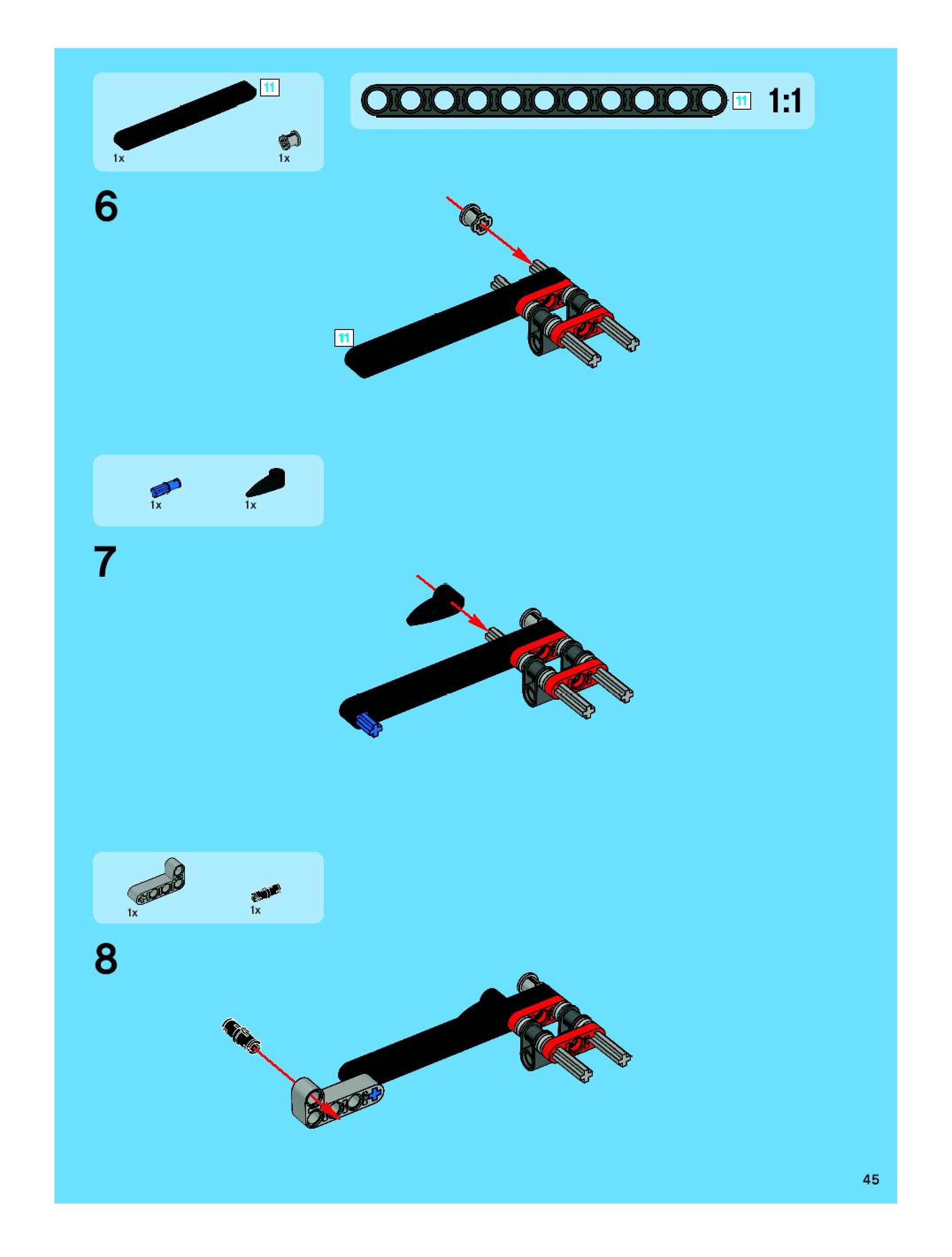 11
1x
1x

11 1:1

6

11

1x
1x

7

1x
1x

8

45