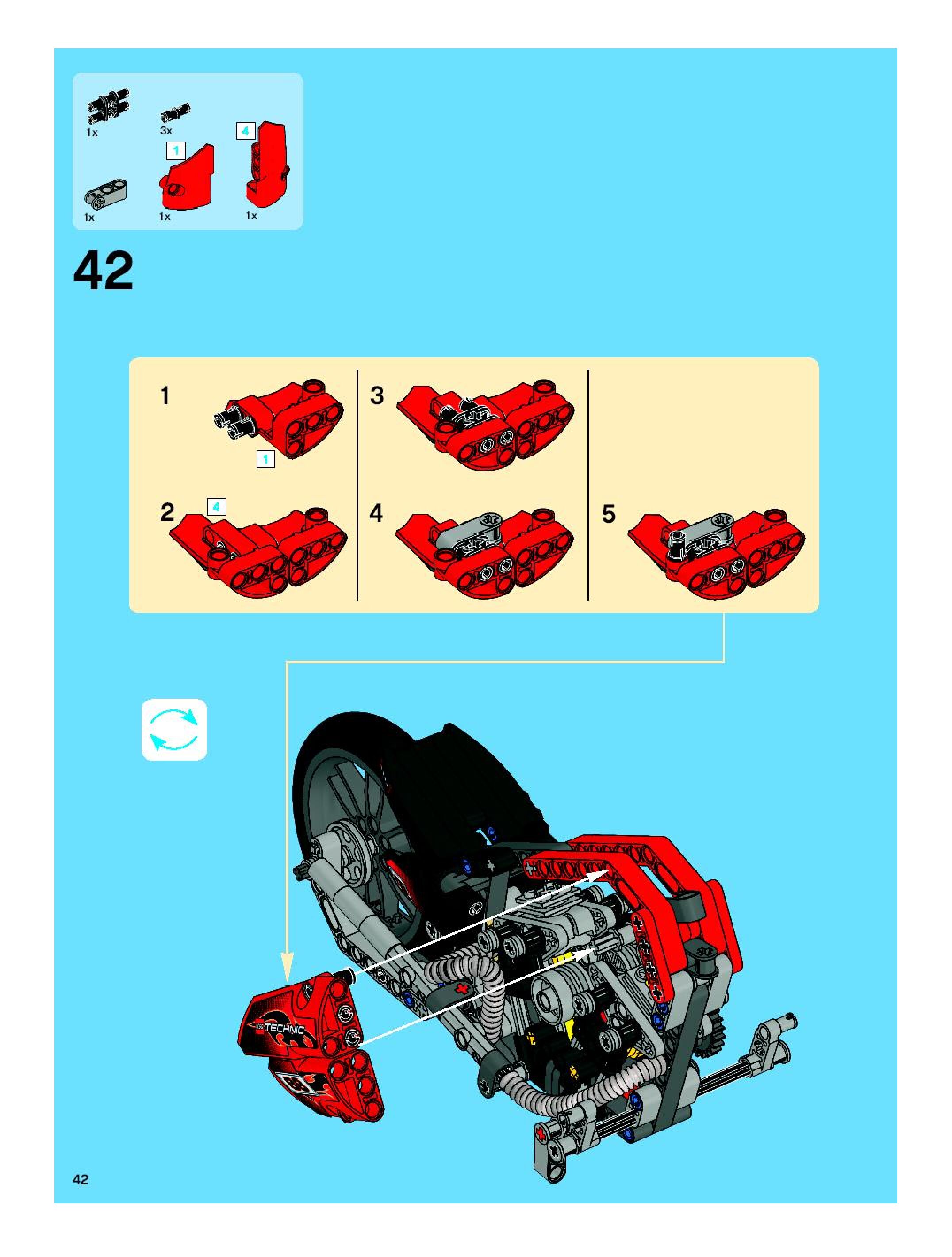 1x
3x
4
1
1x
1x
1x

42

1
1
3
2
4
4
5

TECHNIC

42