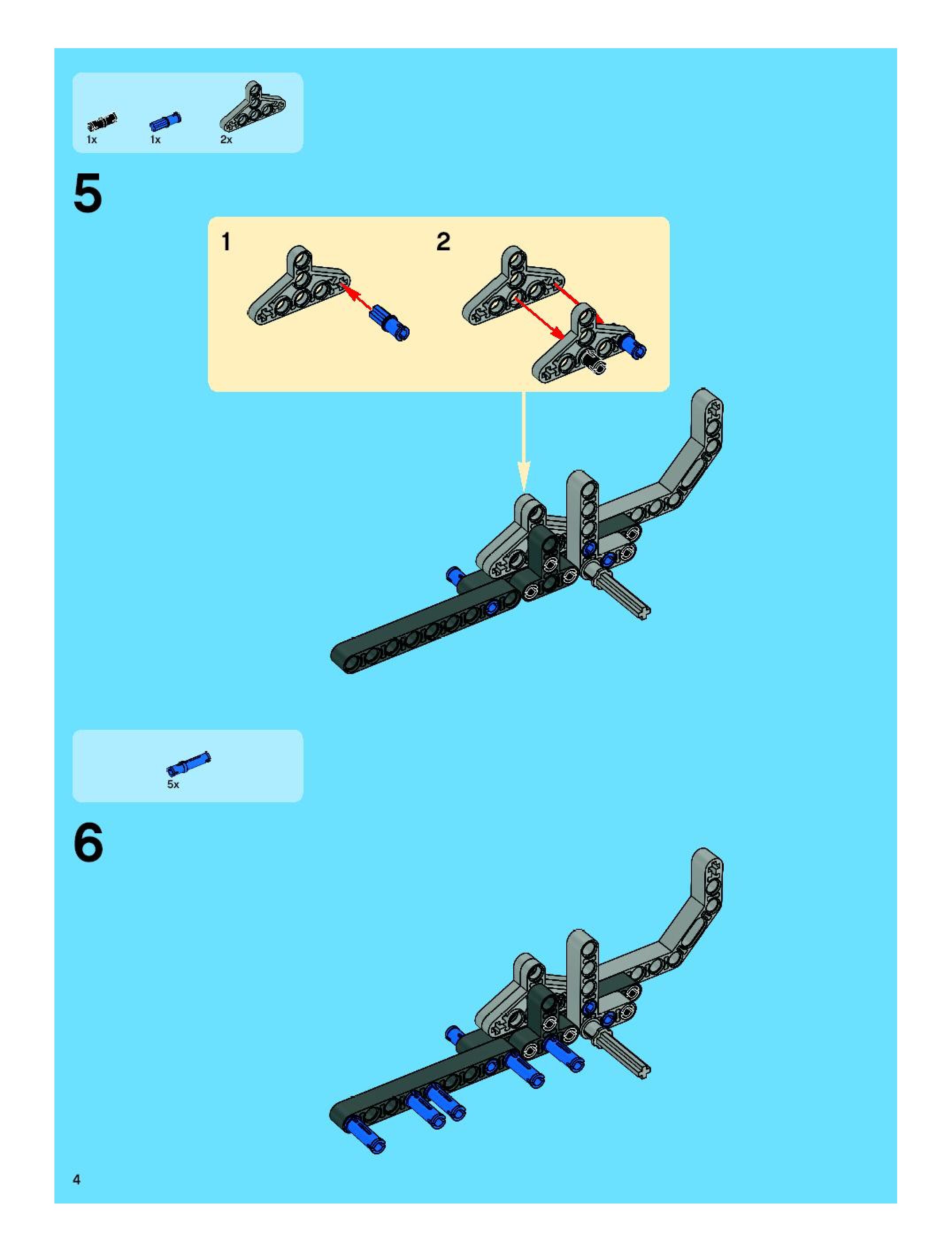 1x 1x 2x

5

1

2

5x

6

4