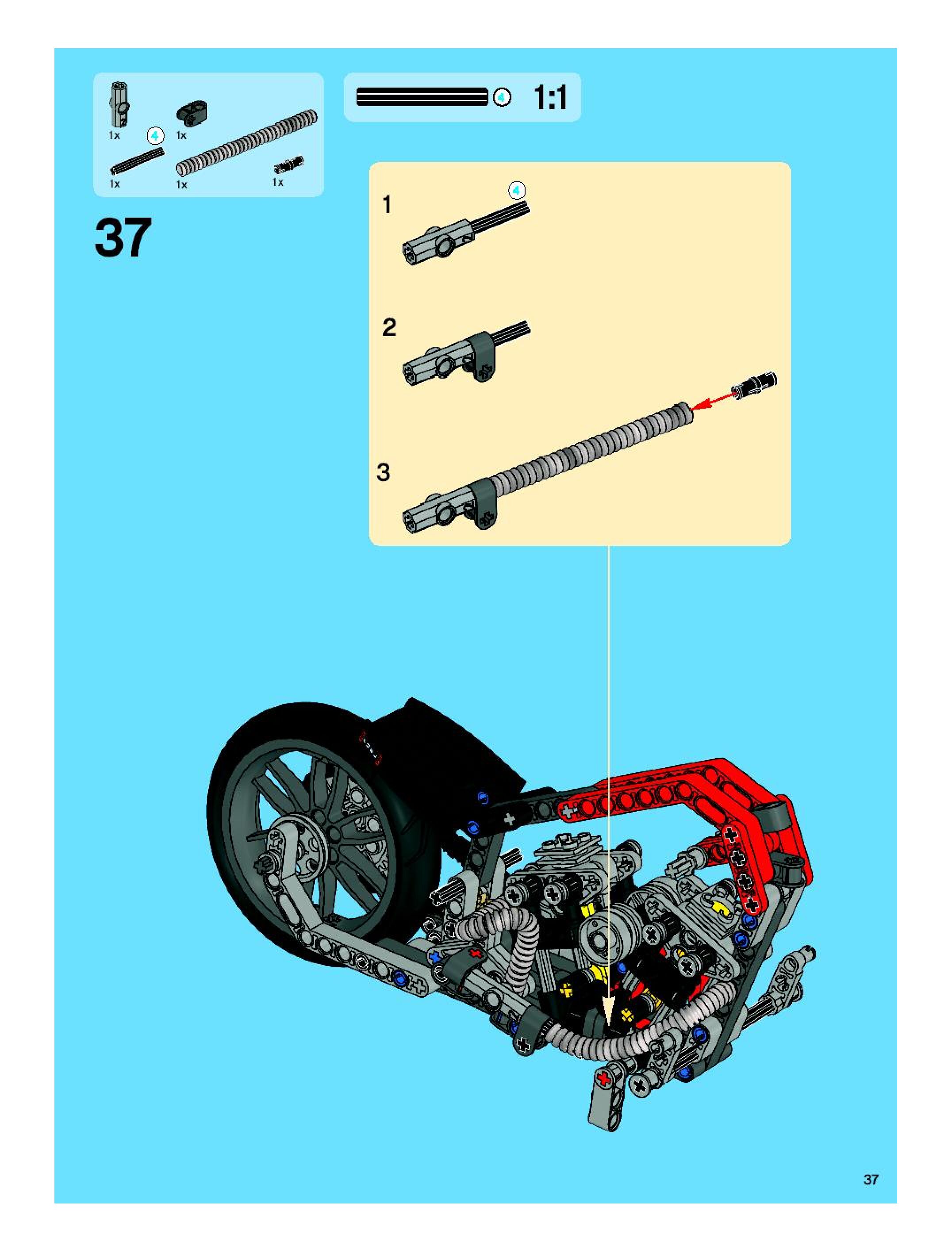 1x 4 1x
1x 1x 1x

4 1:1

37

1 4

2

3

37