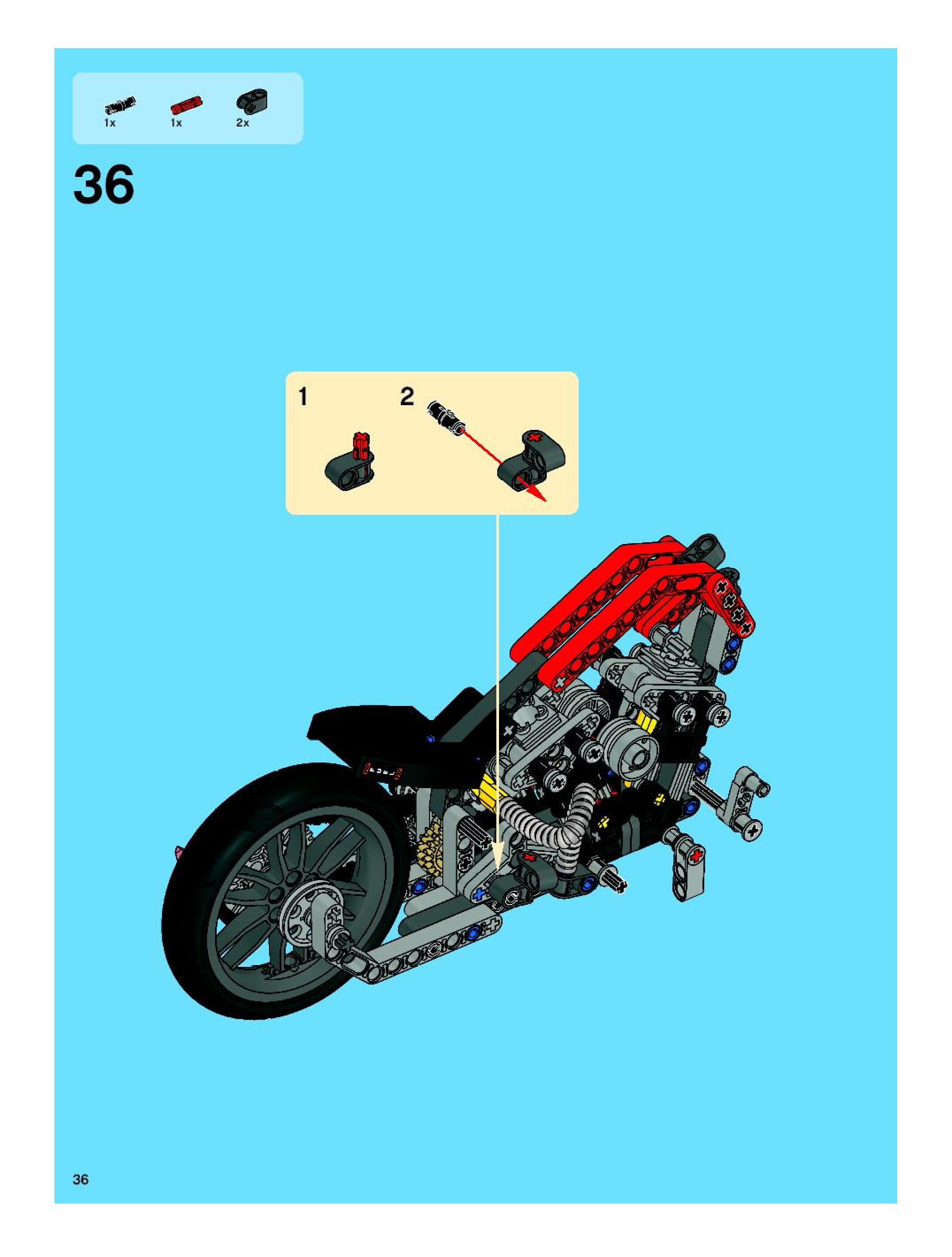 1x 1x 2x

36

1 2

36