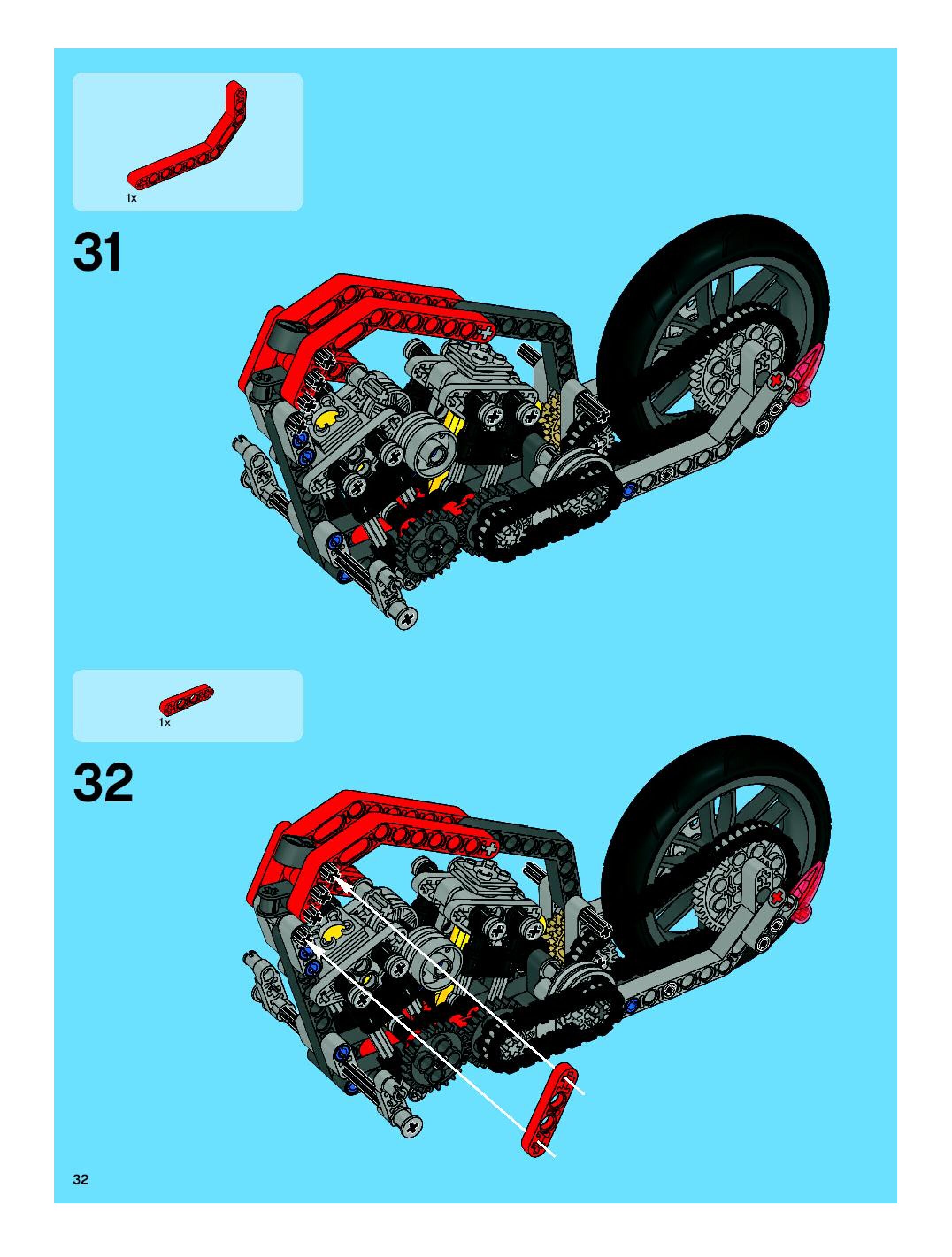 1x

31

1x

32

32