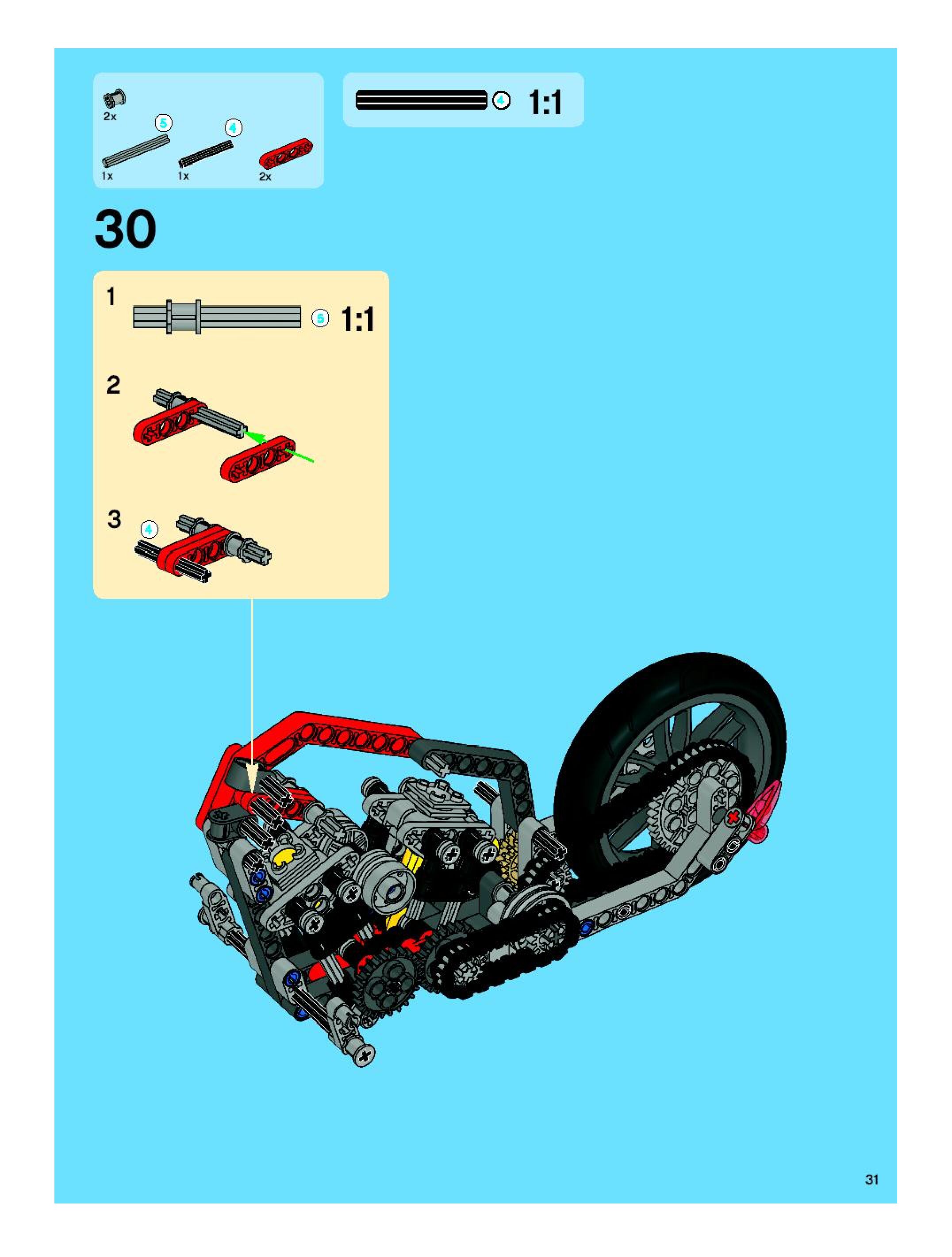 2x
5
4
1x
1x
2x

4
1:1

30

1
5
1:1

2

3
4

31