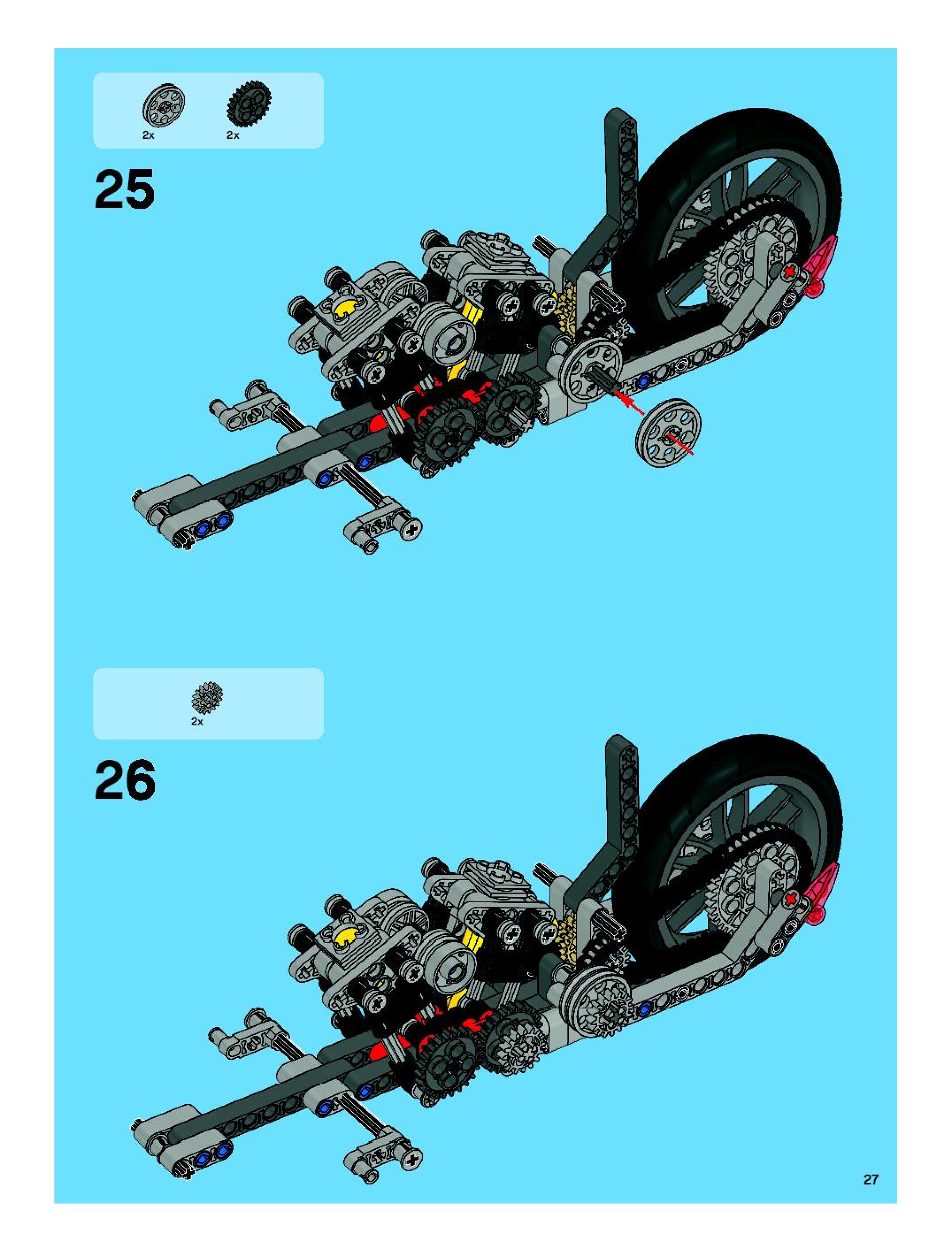 2x 2x

25

2x

26

27