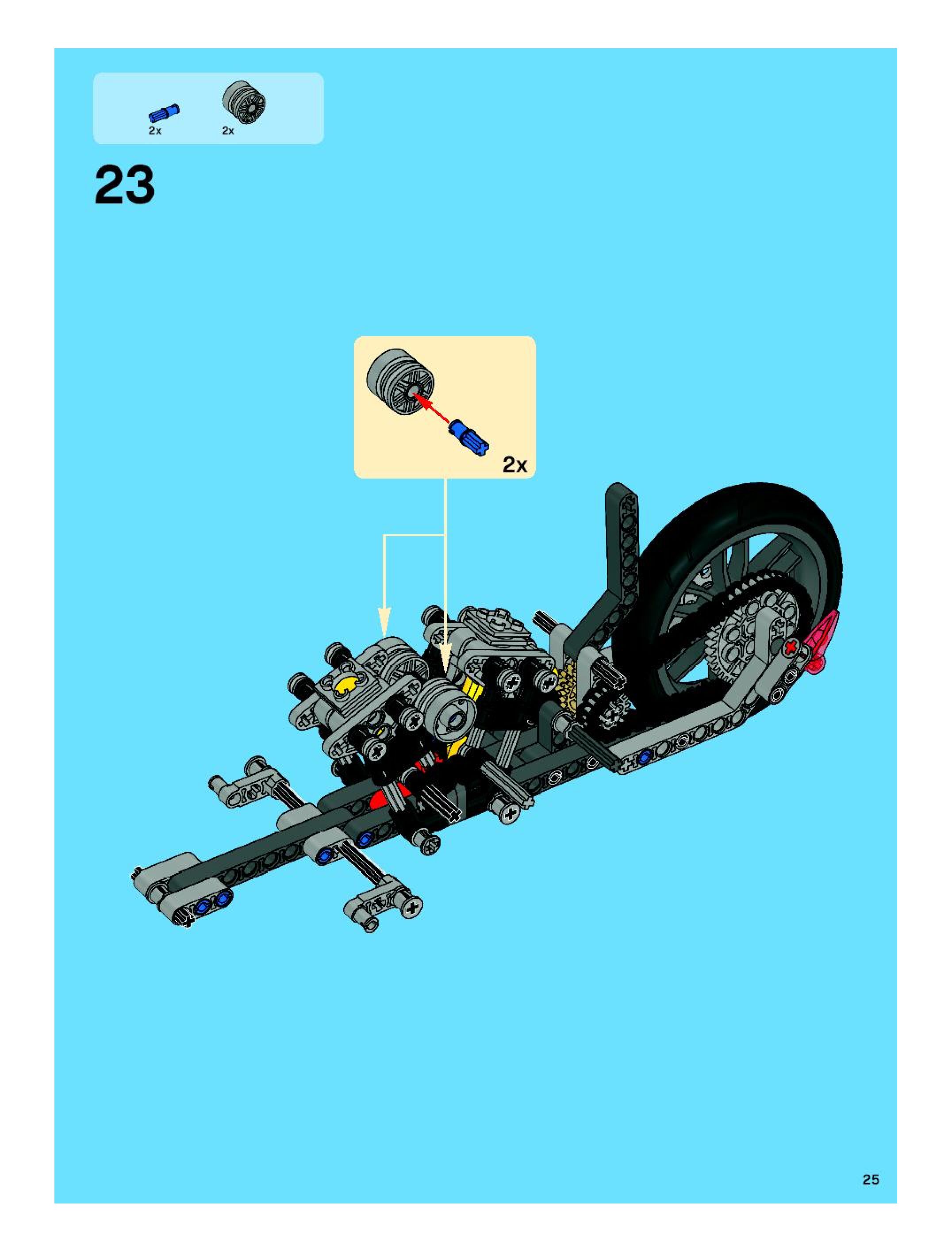 2x 2x

23

2x

25