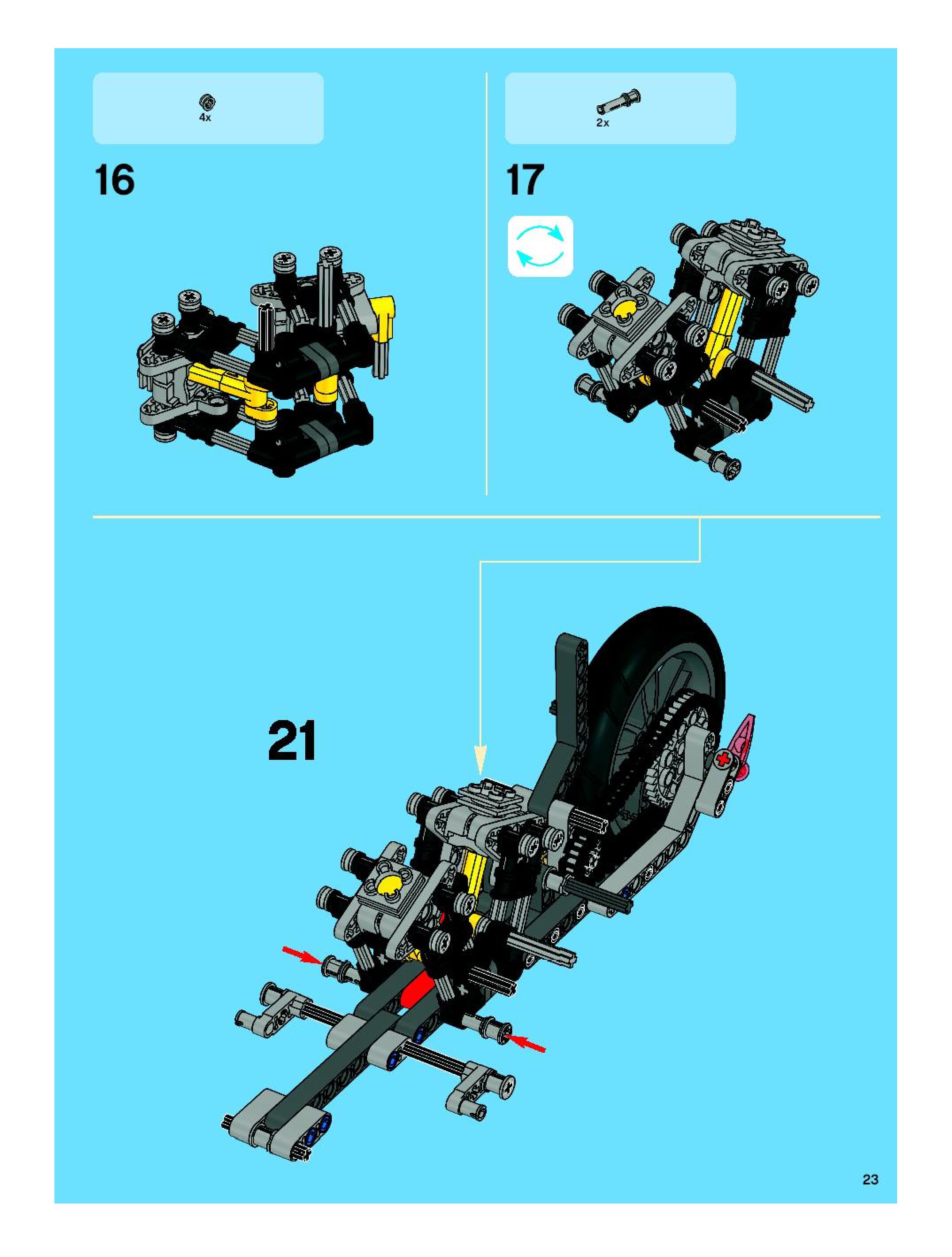 4x

16

2x

17

21

23