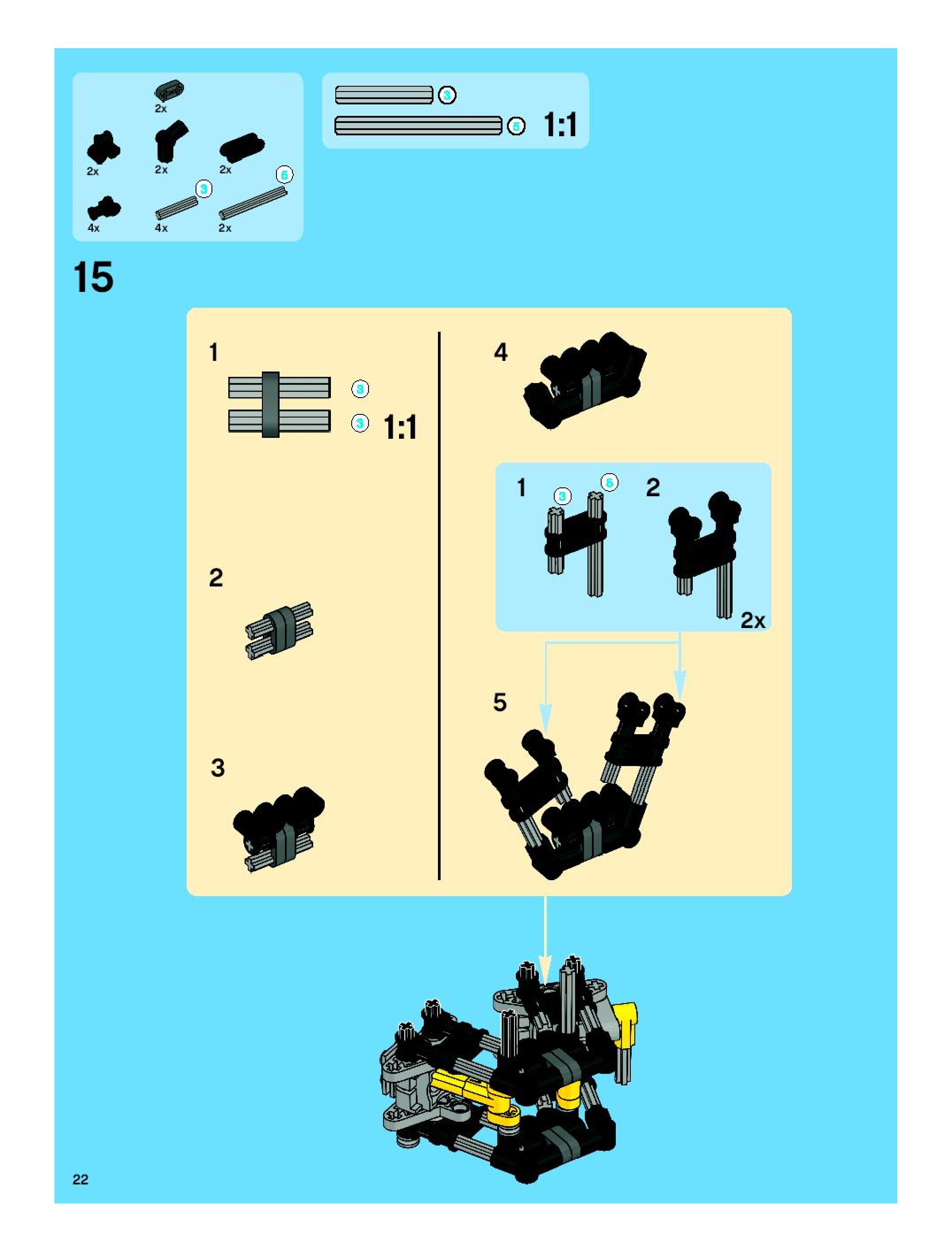 2x
2x
2x
2x
3
5
4x
4x
2x

3
5
1:1

15

1
3
3
1:1

2

3

4

1
3
5
2
2x

5

22