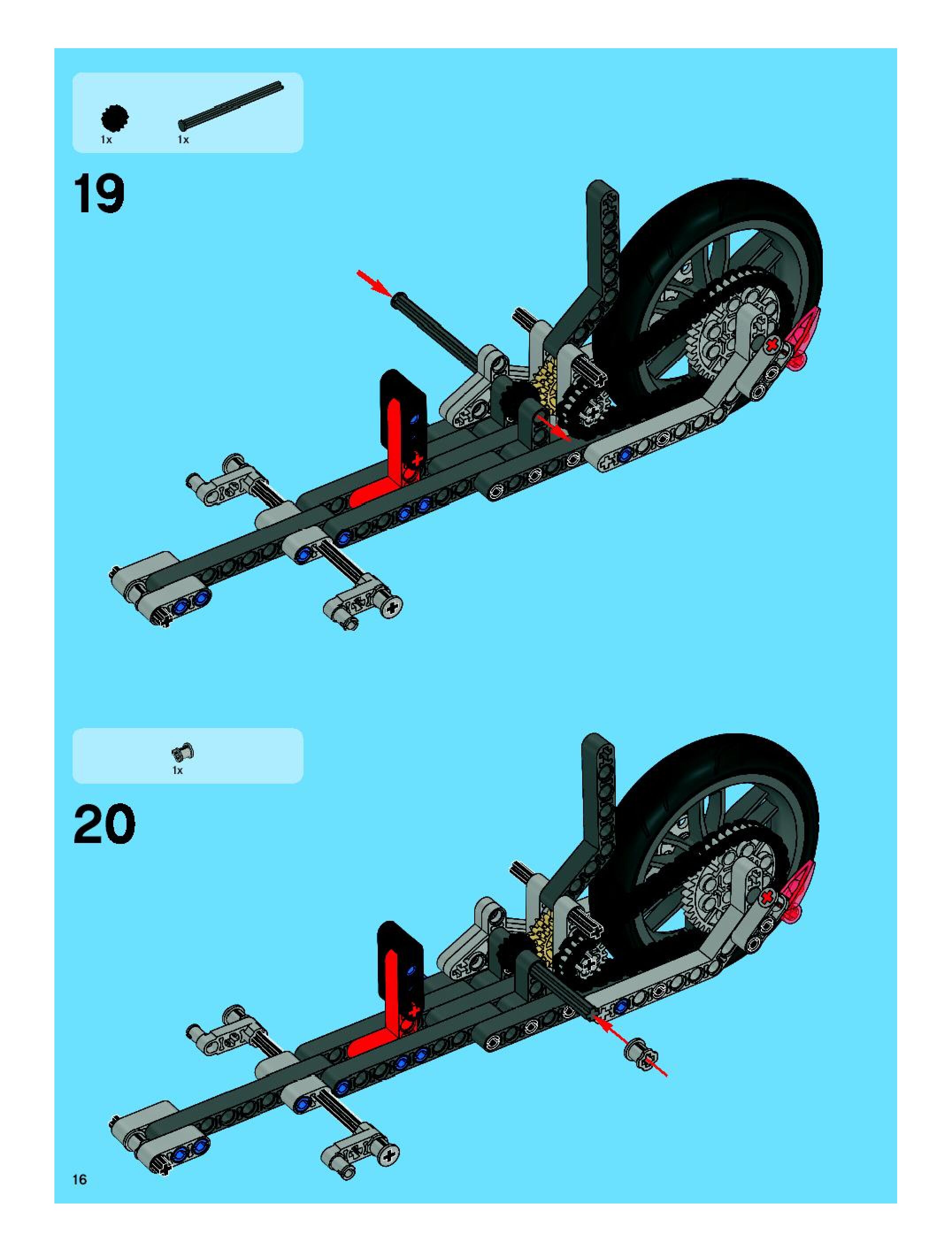 1x 1x

19

1x

20

16