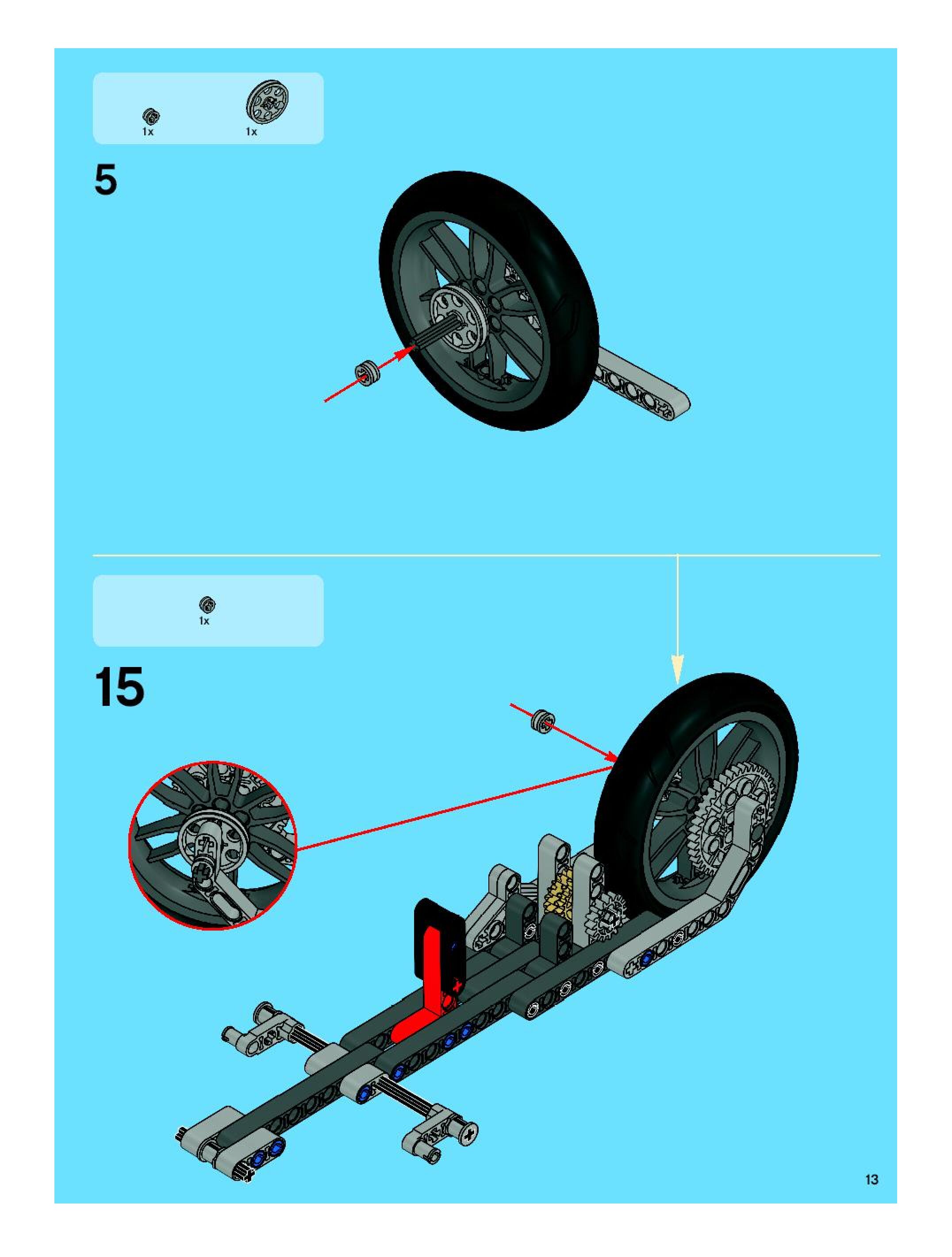 1x
1x

5

1x

15

13