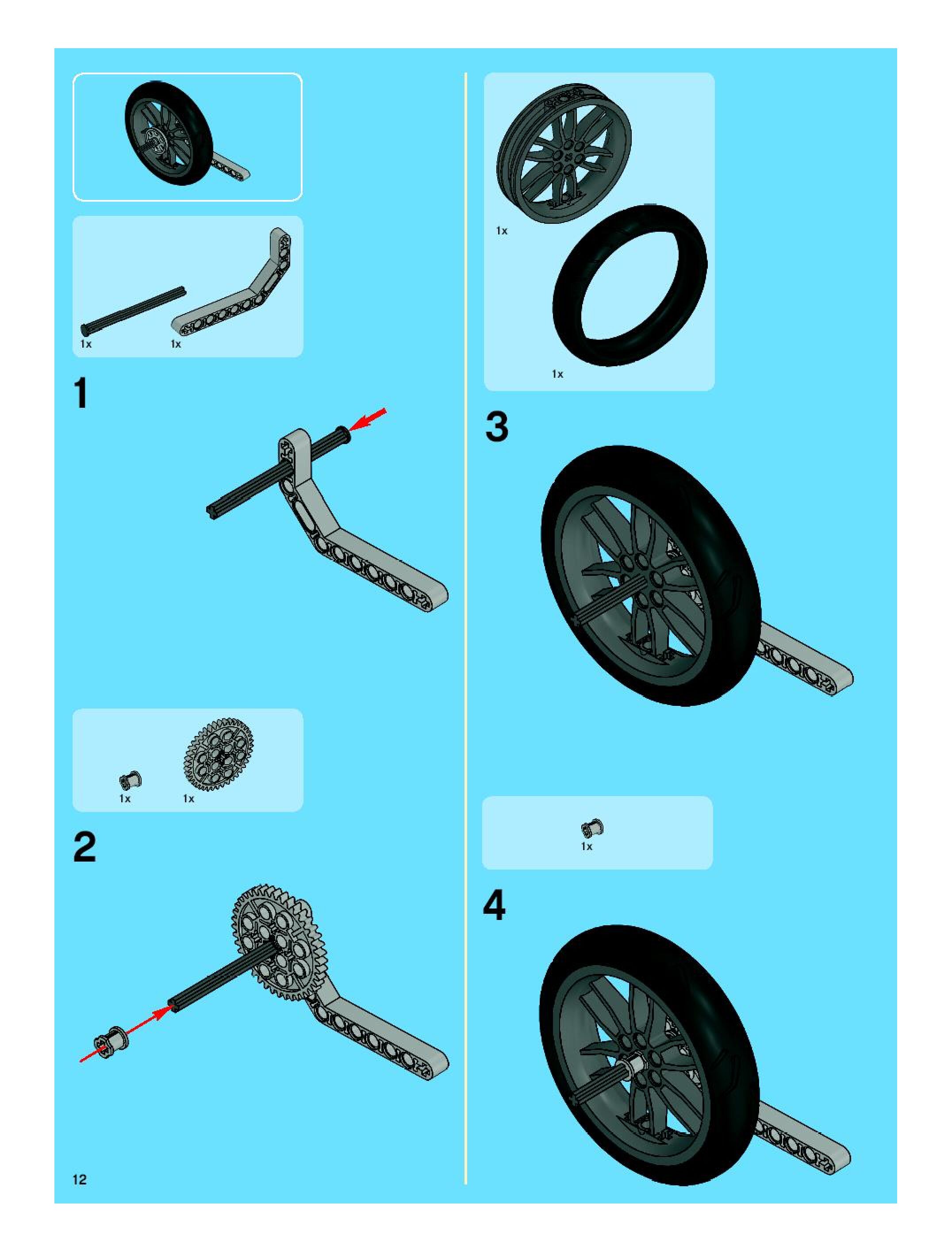 1x 1x

1

1x 1x

2

12

1x

1x

3

1x

4