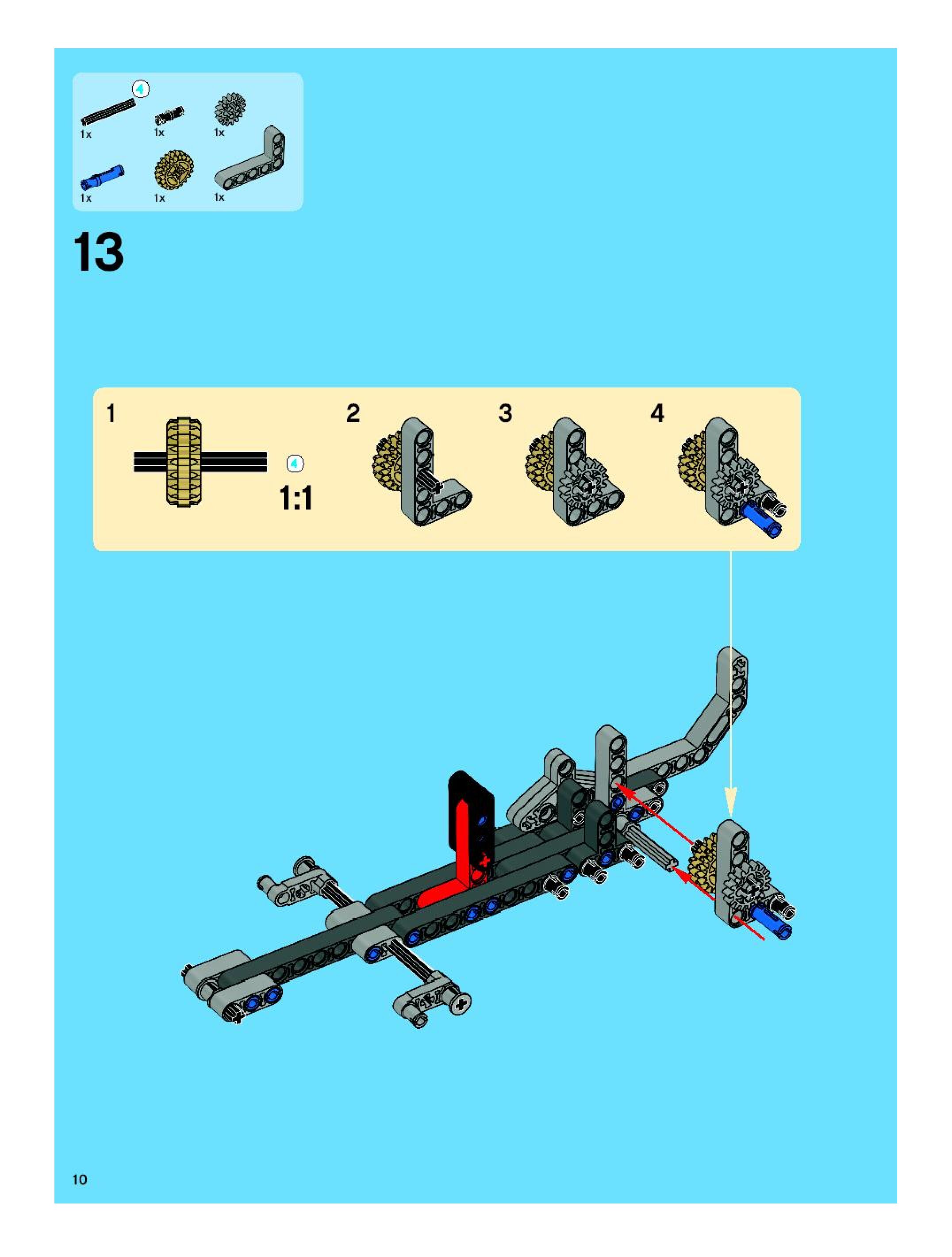 4
1x
1x
1x
1x
1x
1x

13

1
4
1:1
2
3
4

10