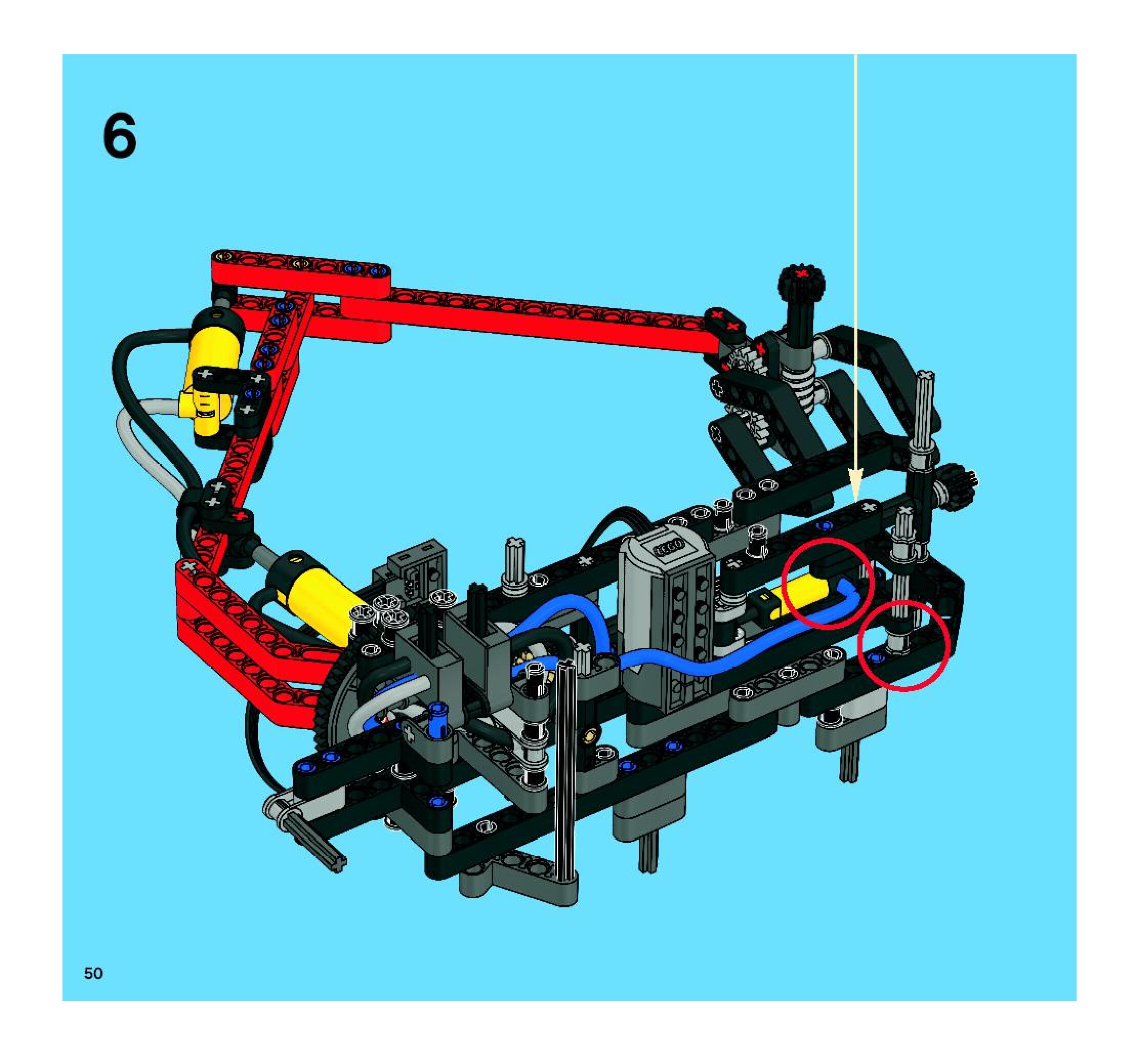 6

50