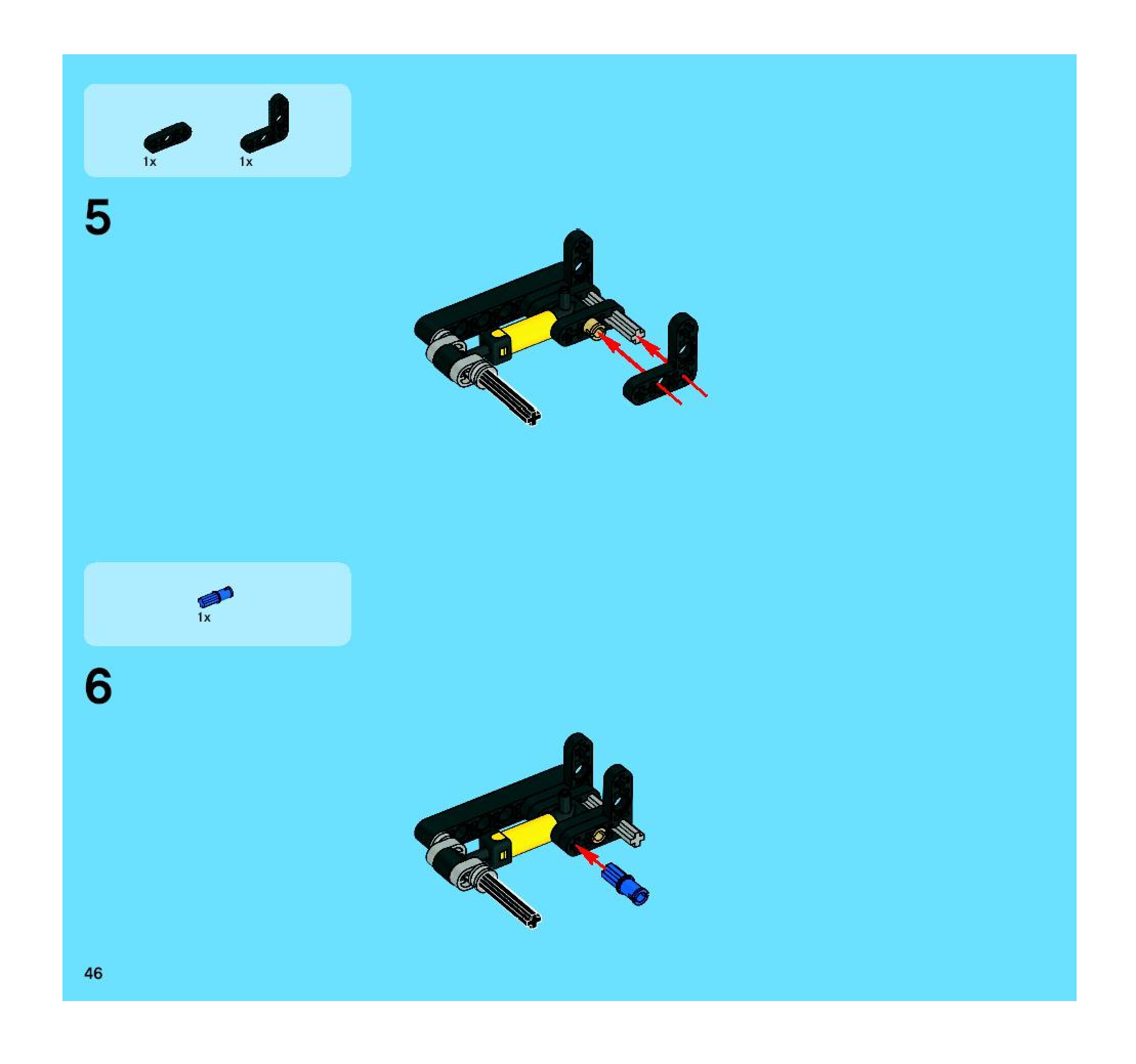 1x 1x

5

1x

6

46