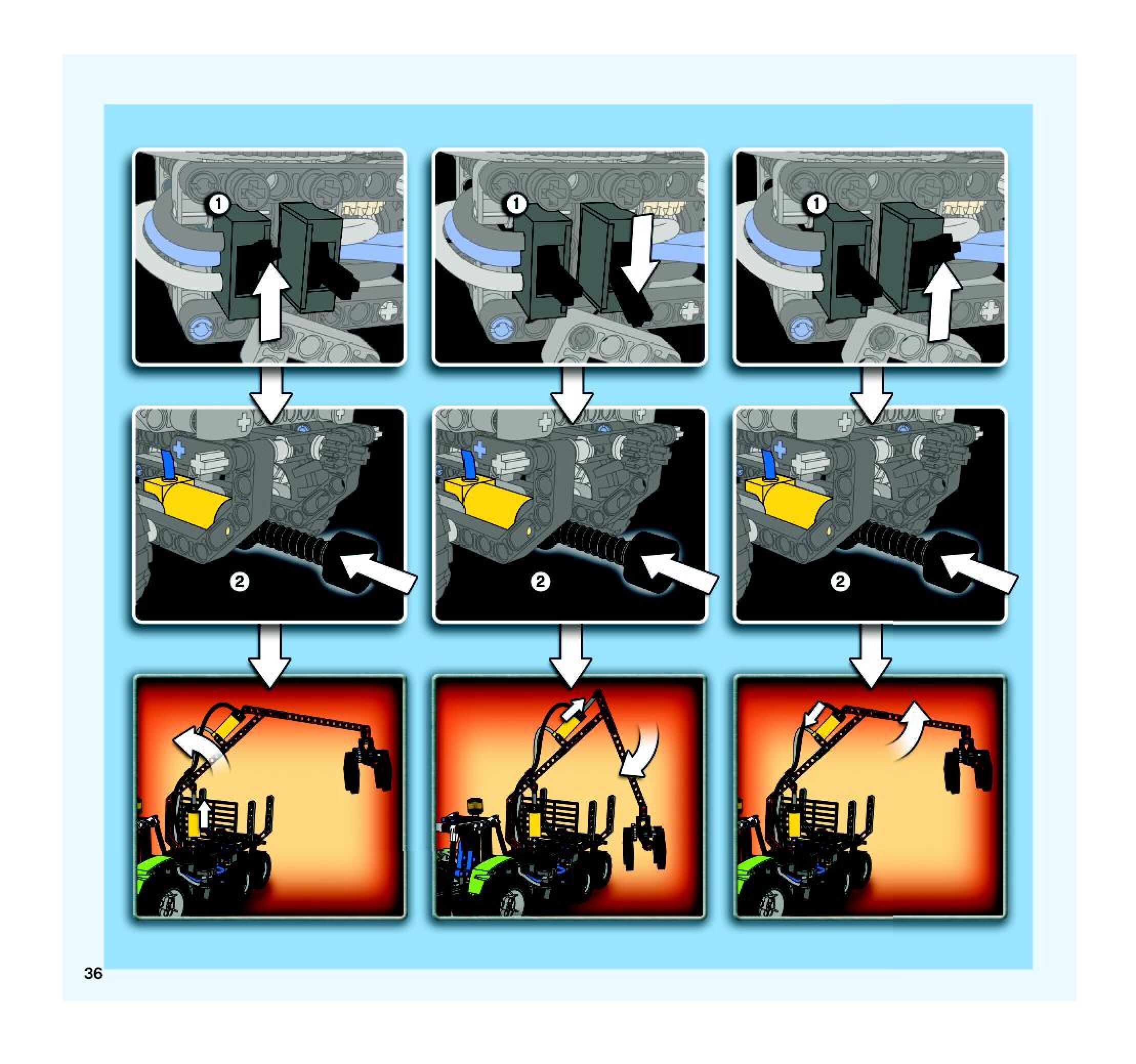 1

1

1

2

2

2

36