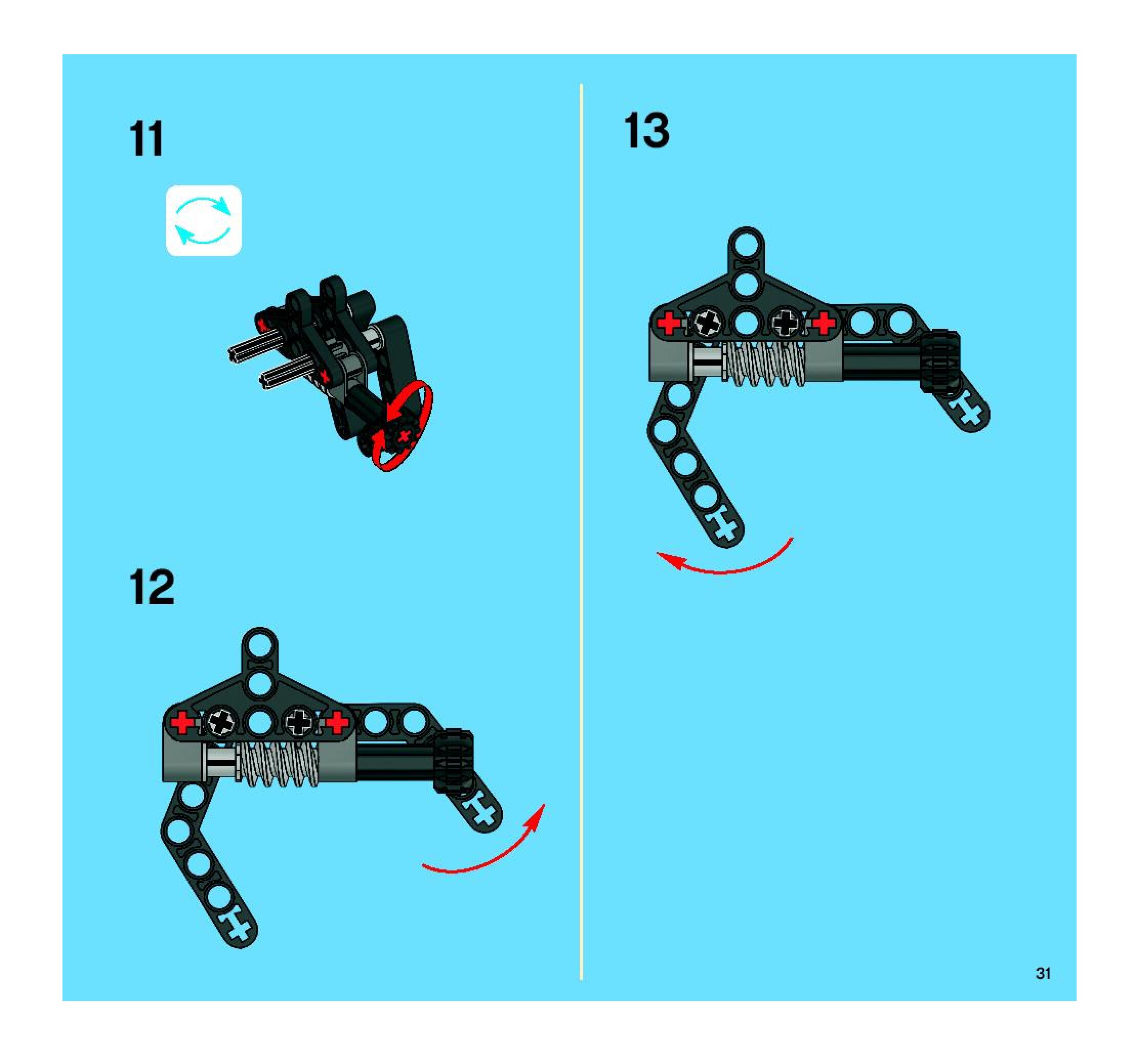 11

12

13

31