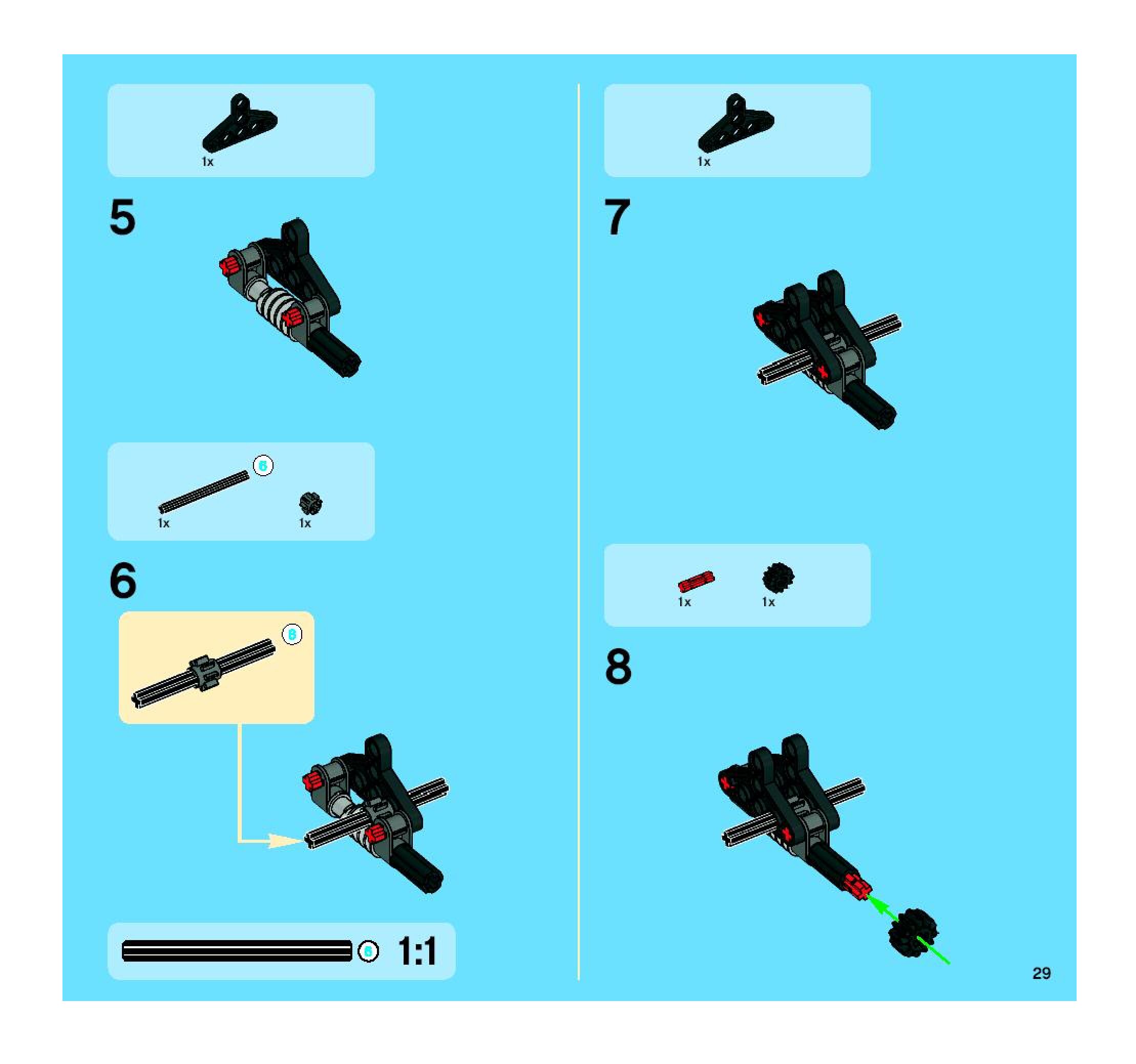 1x

5

6

1x

1x

6

6

6

1:1

1x

7

1x

1x

8

29