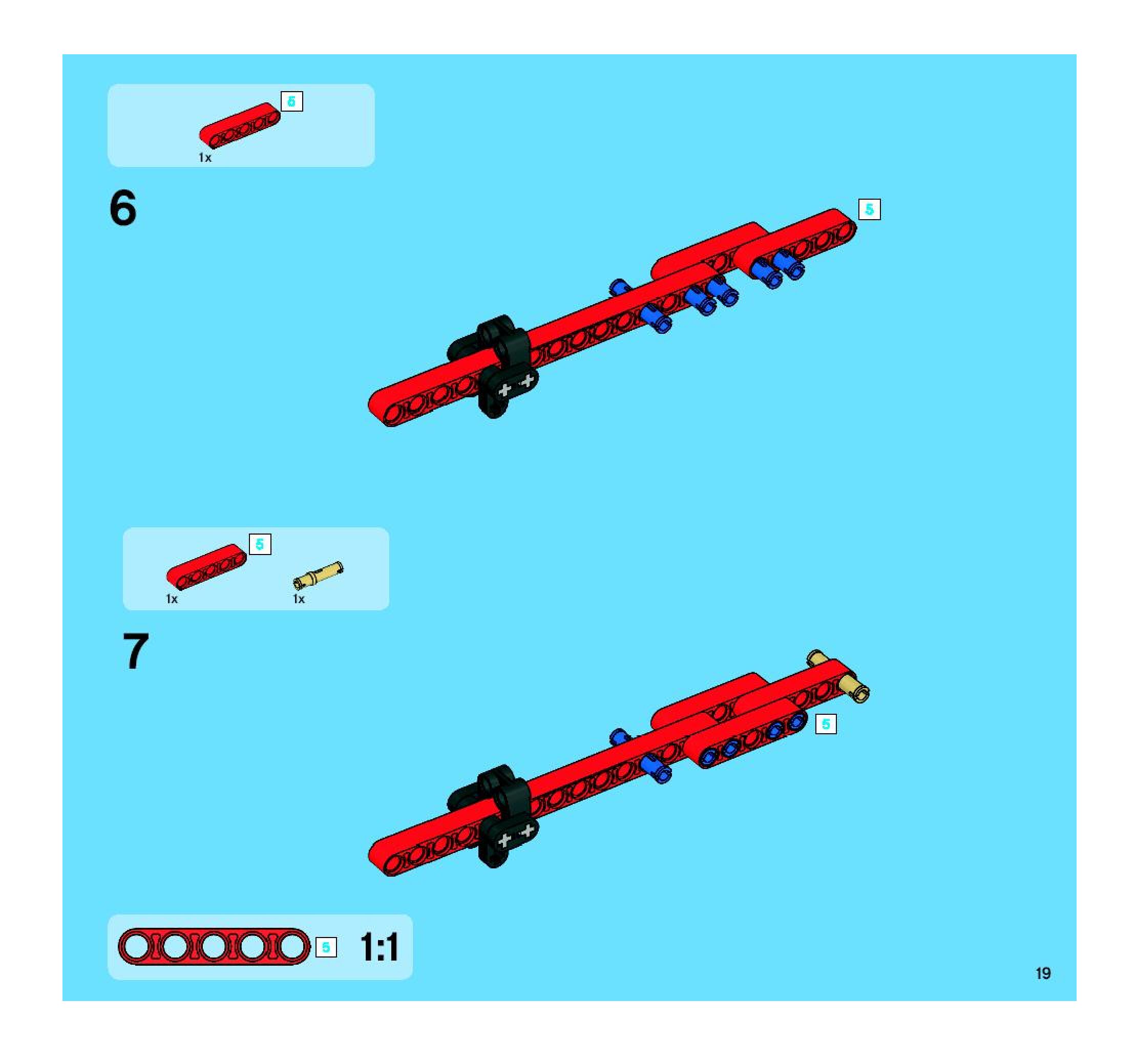 5
1x

6

5

5
1x
1x

7

5

5 1:1

19