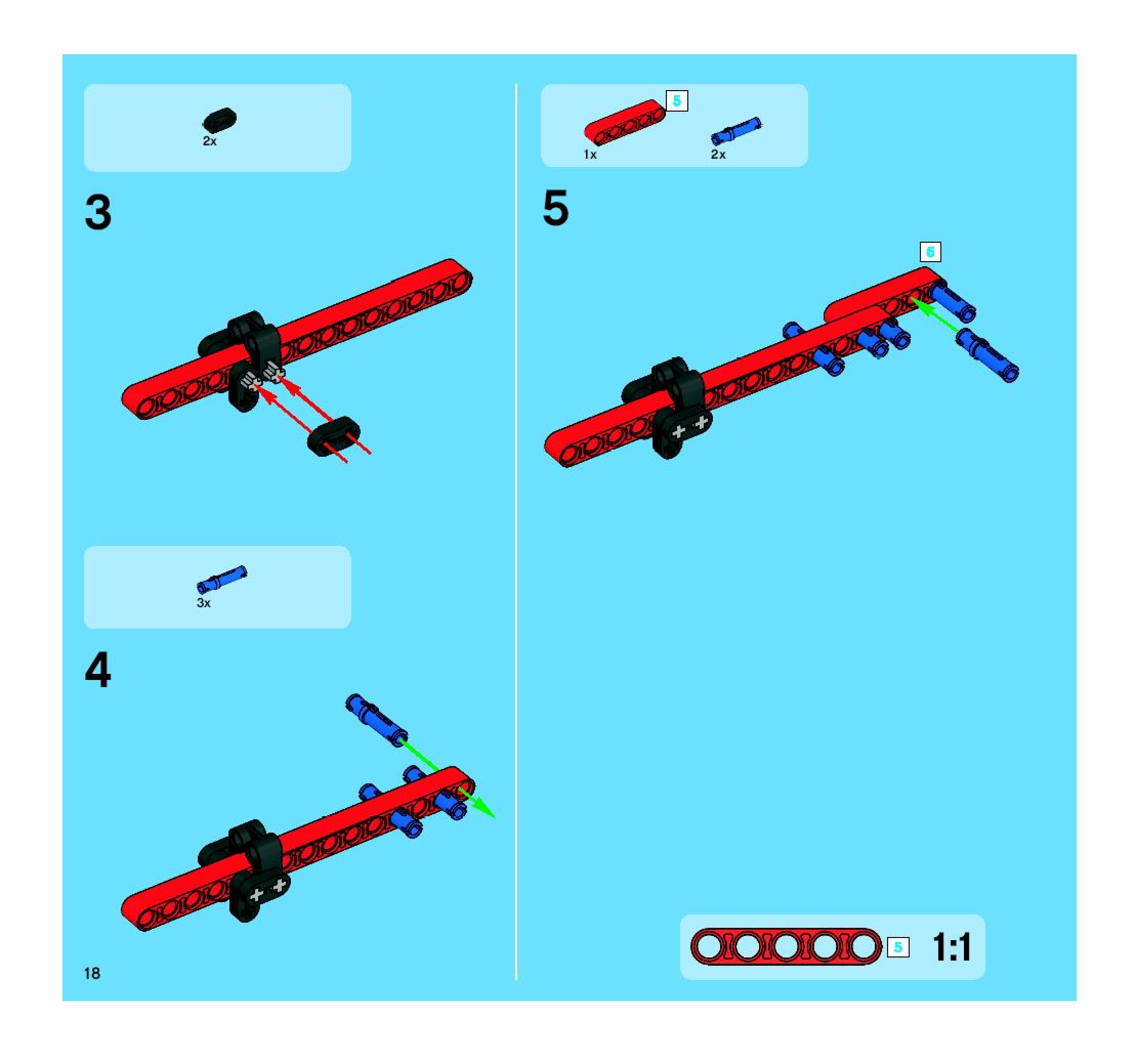 2x

3

3x

4

18

5

1x

2x

5

5

5

1:1