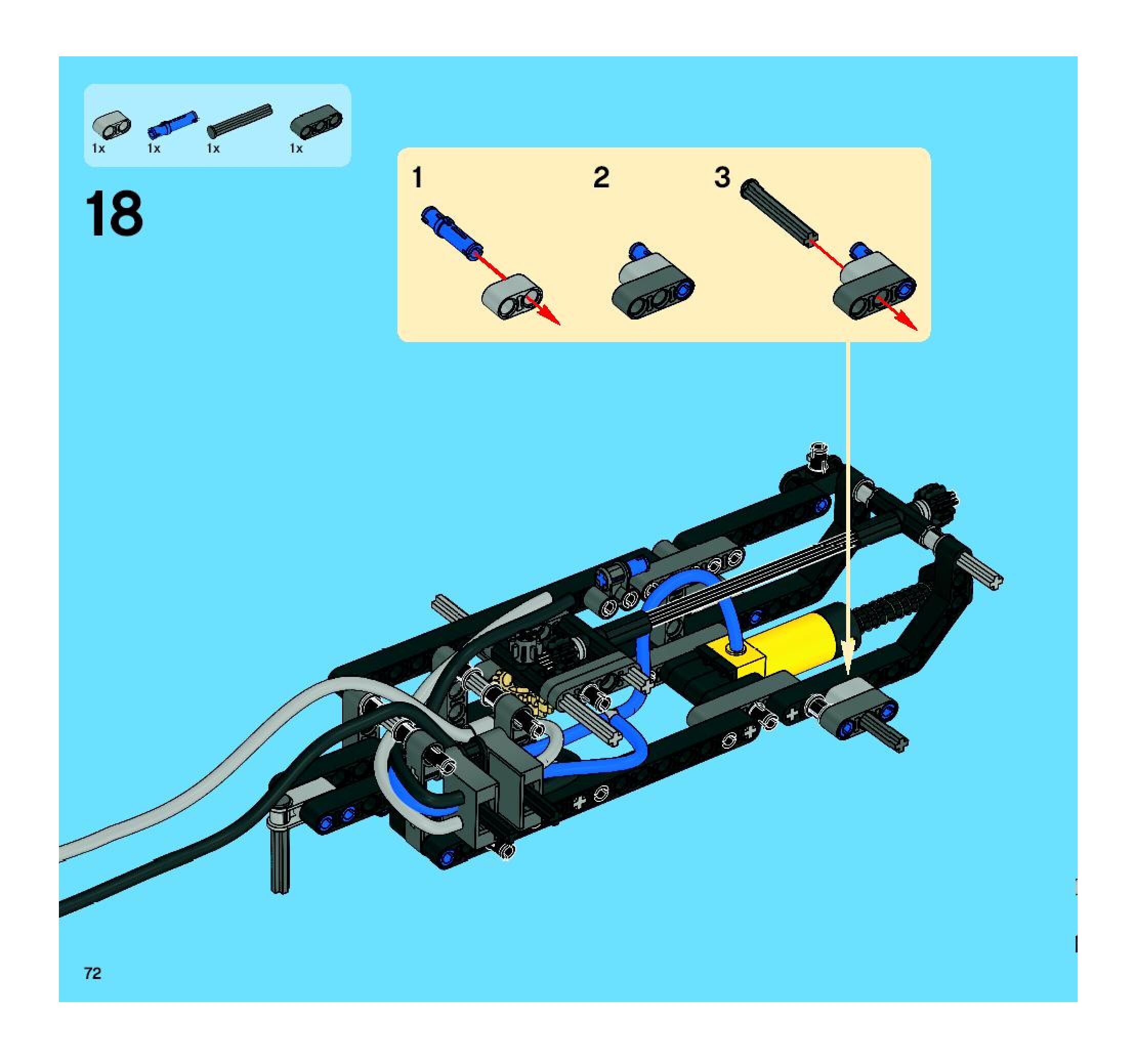 1x 1x 1x 1x

18

1

2

3

72