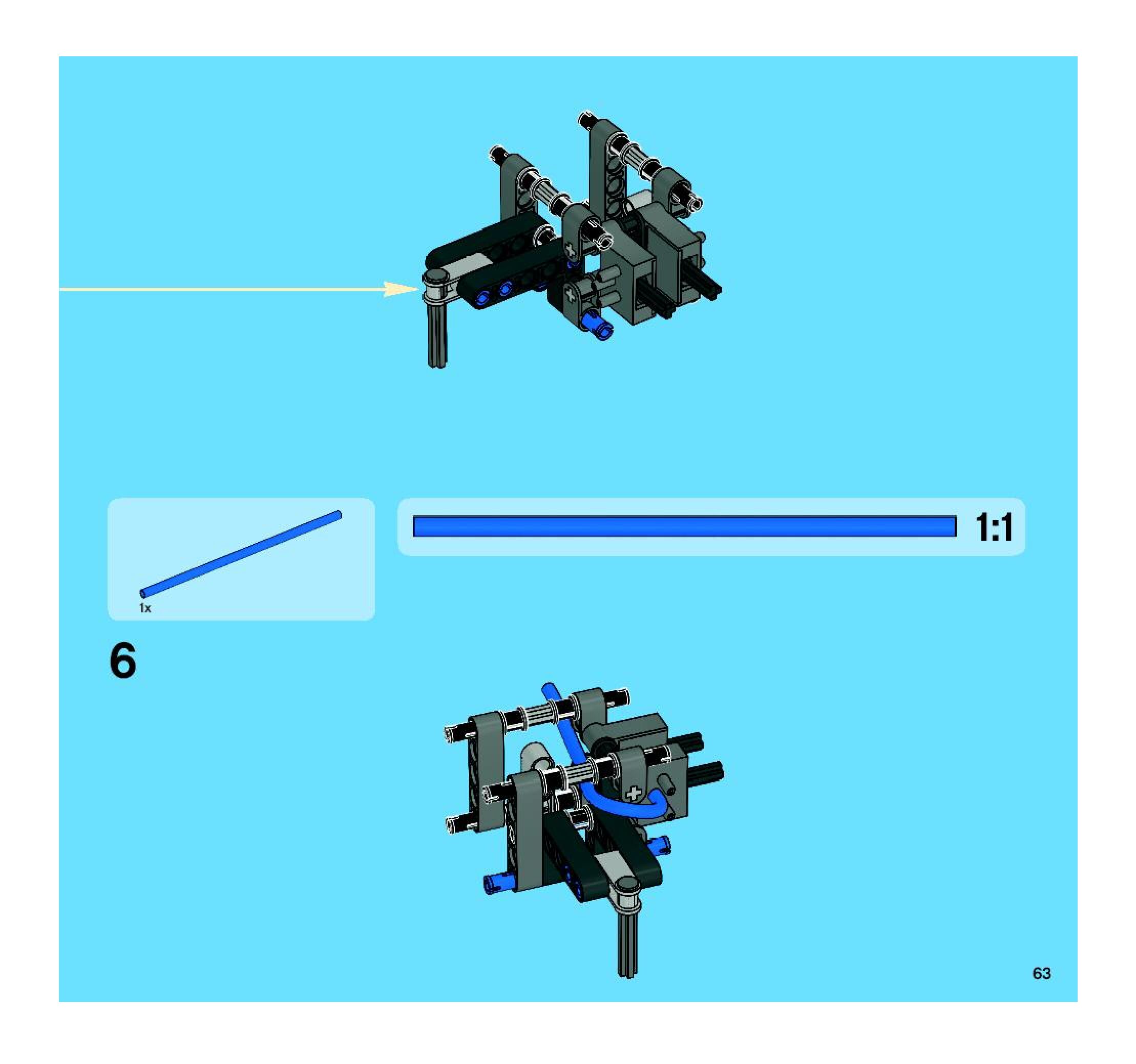 1x

1:1

6

63