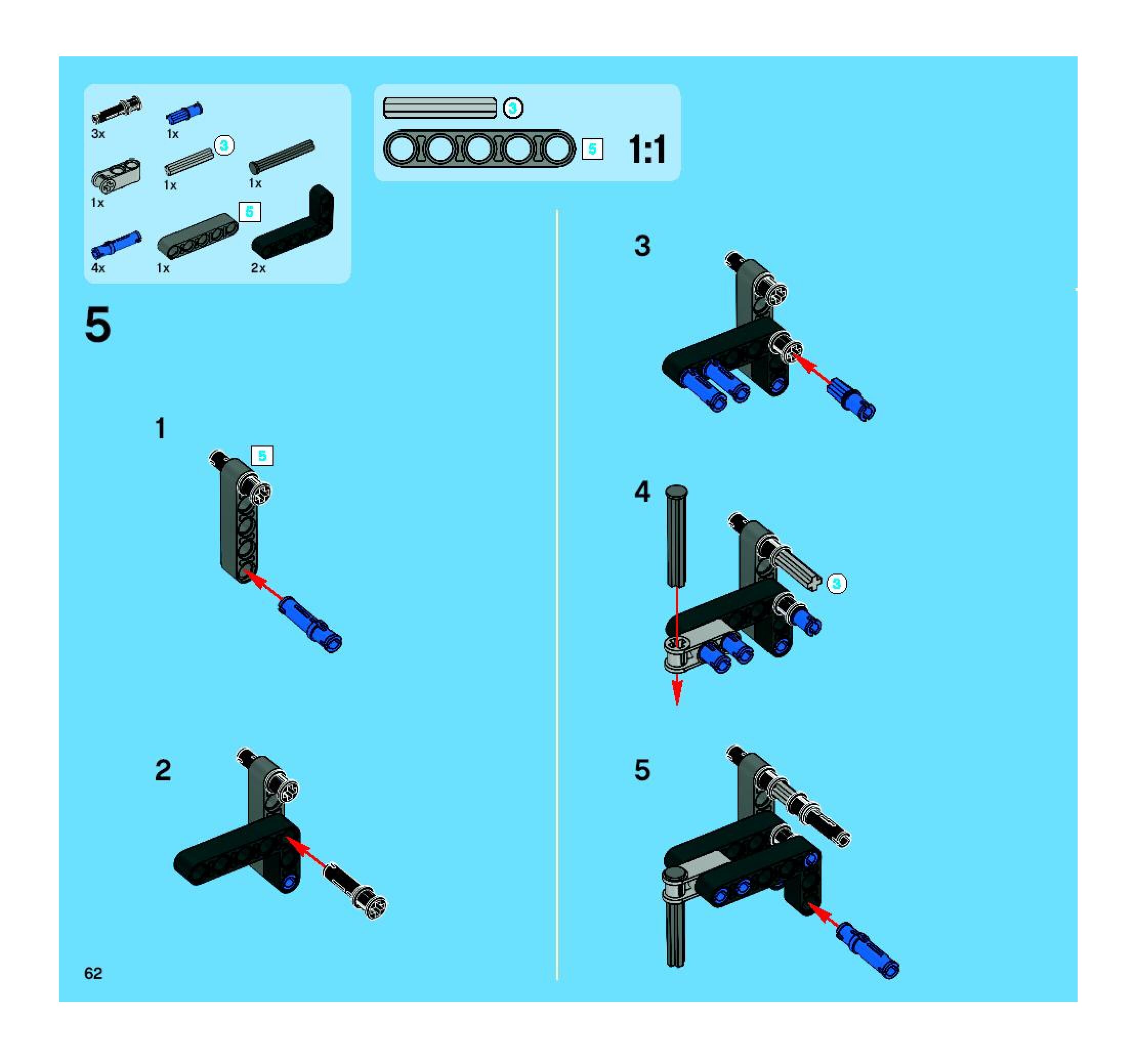 3x
1x
3
1x
1x
1x
5
4x
1x
2x

3
5
1:1

5

1
5

2

3

4
3

5

62