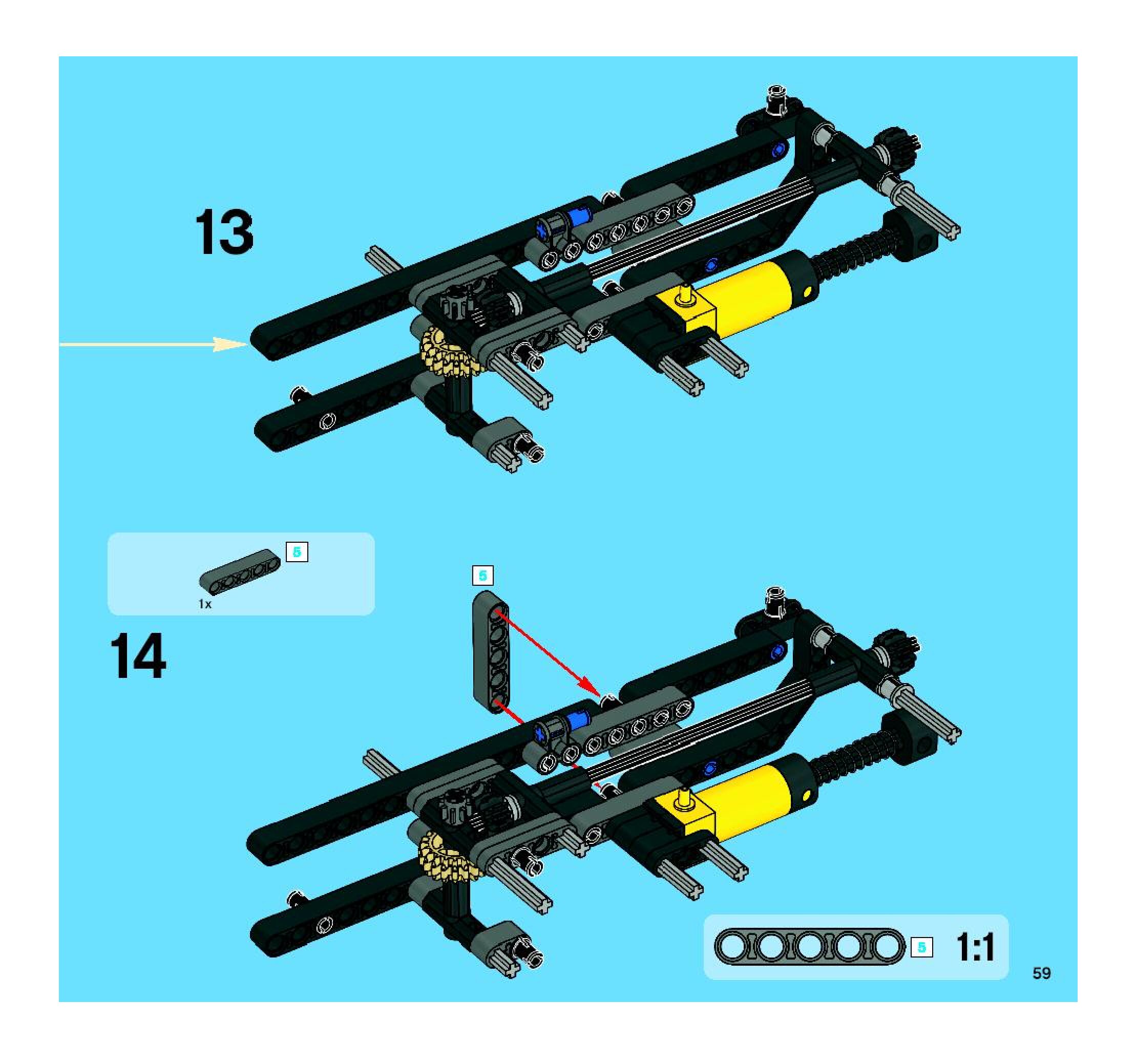 13

5

1x

14

5

5

1:1

59