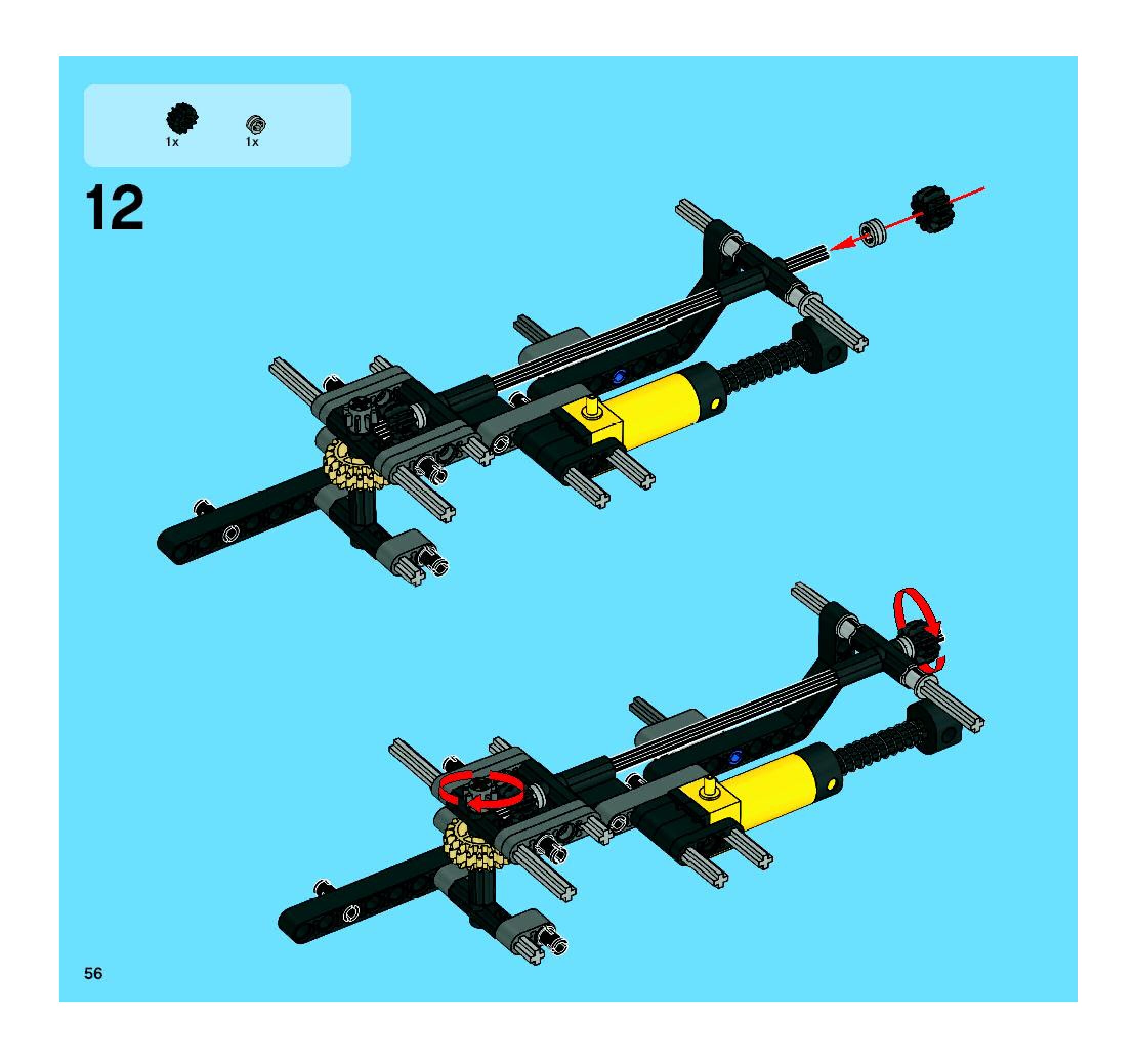 1x 1x

12

56