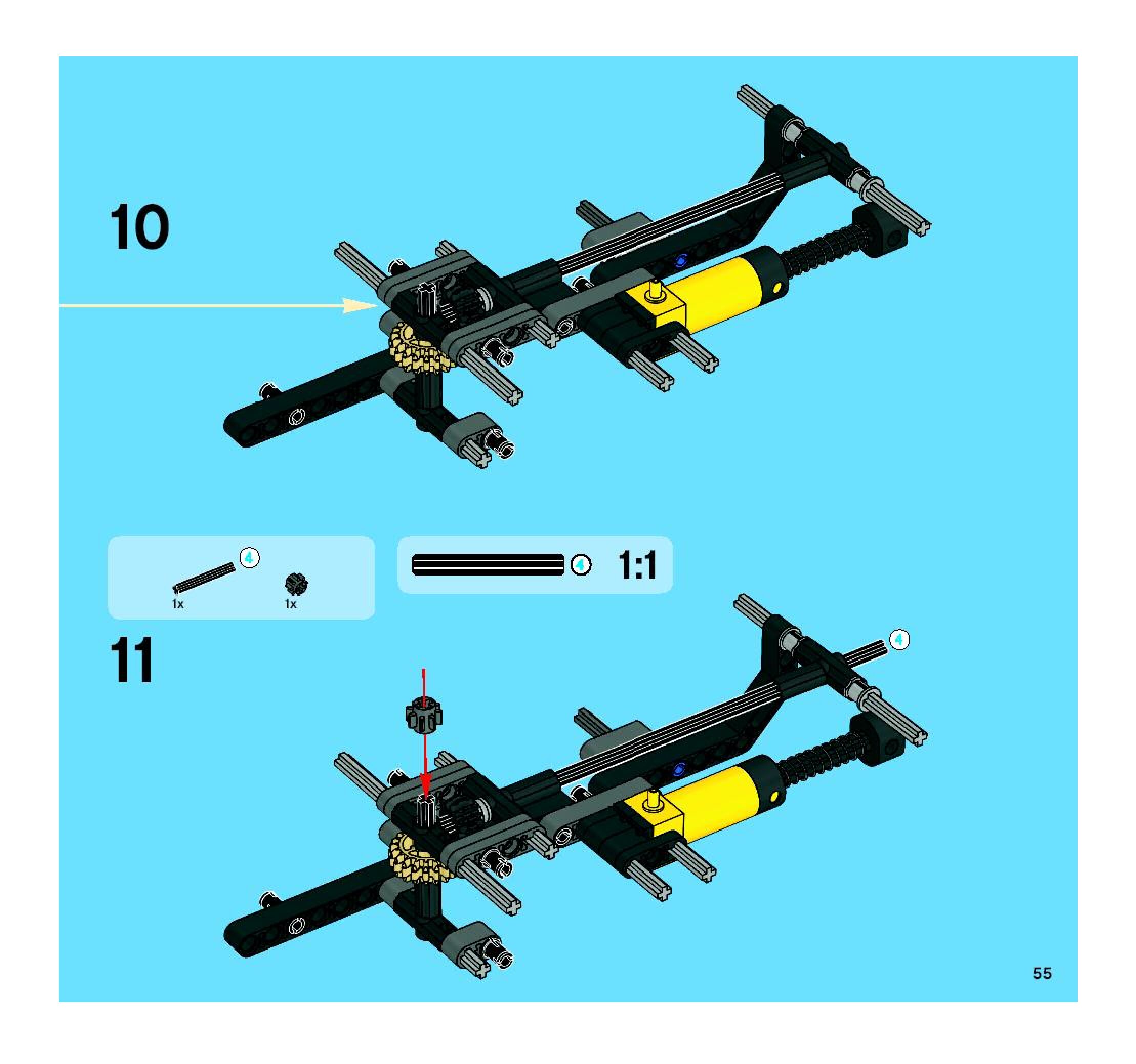 10

4

1x

1x

4

1:1

11

4

55