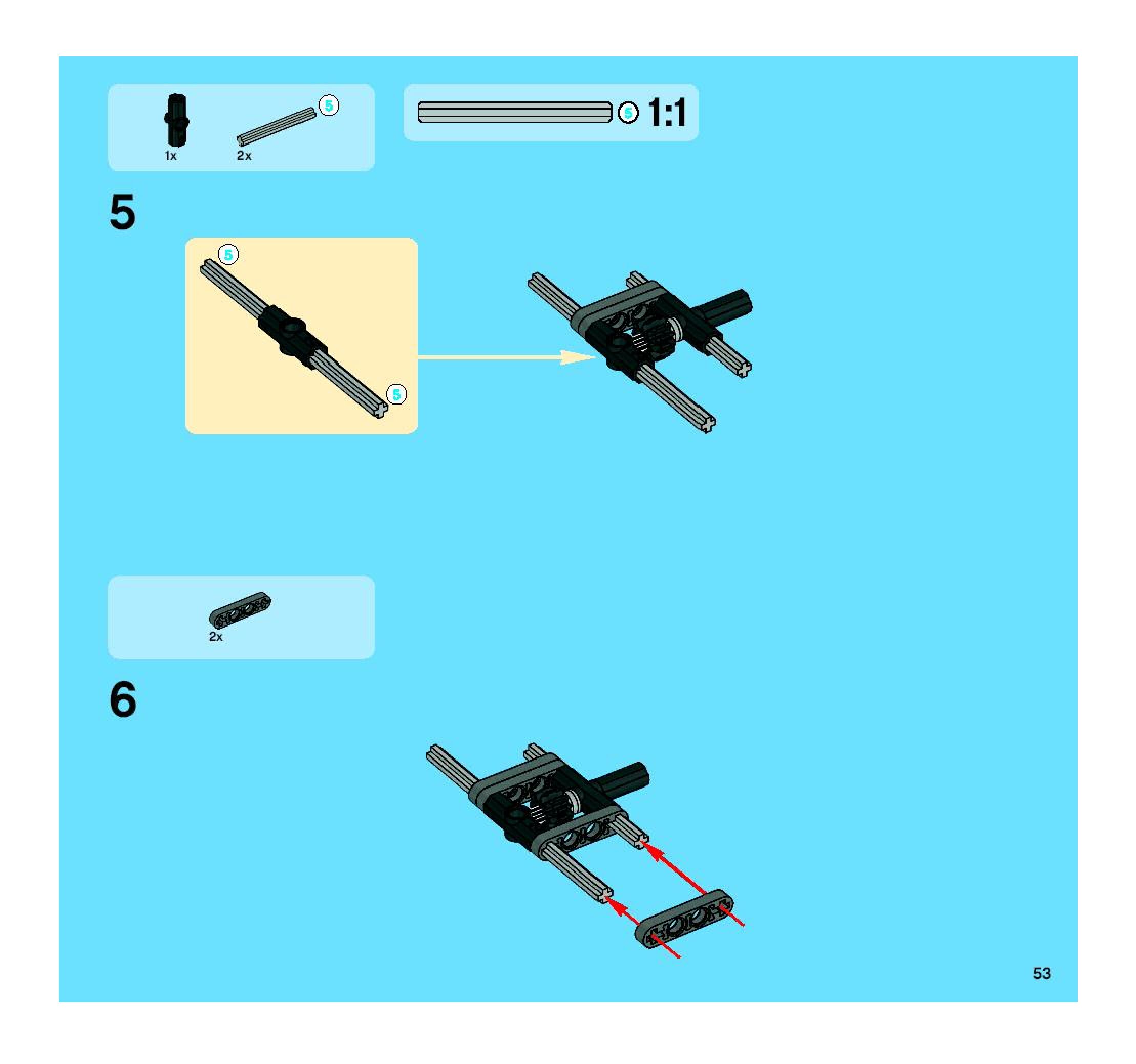 1x

5

2x

5

1:1

5

5

5

2x

6

53