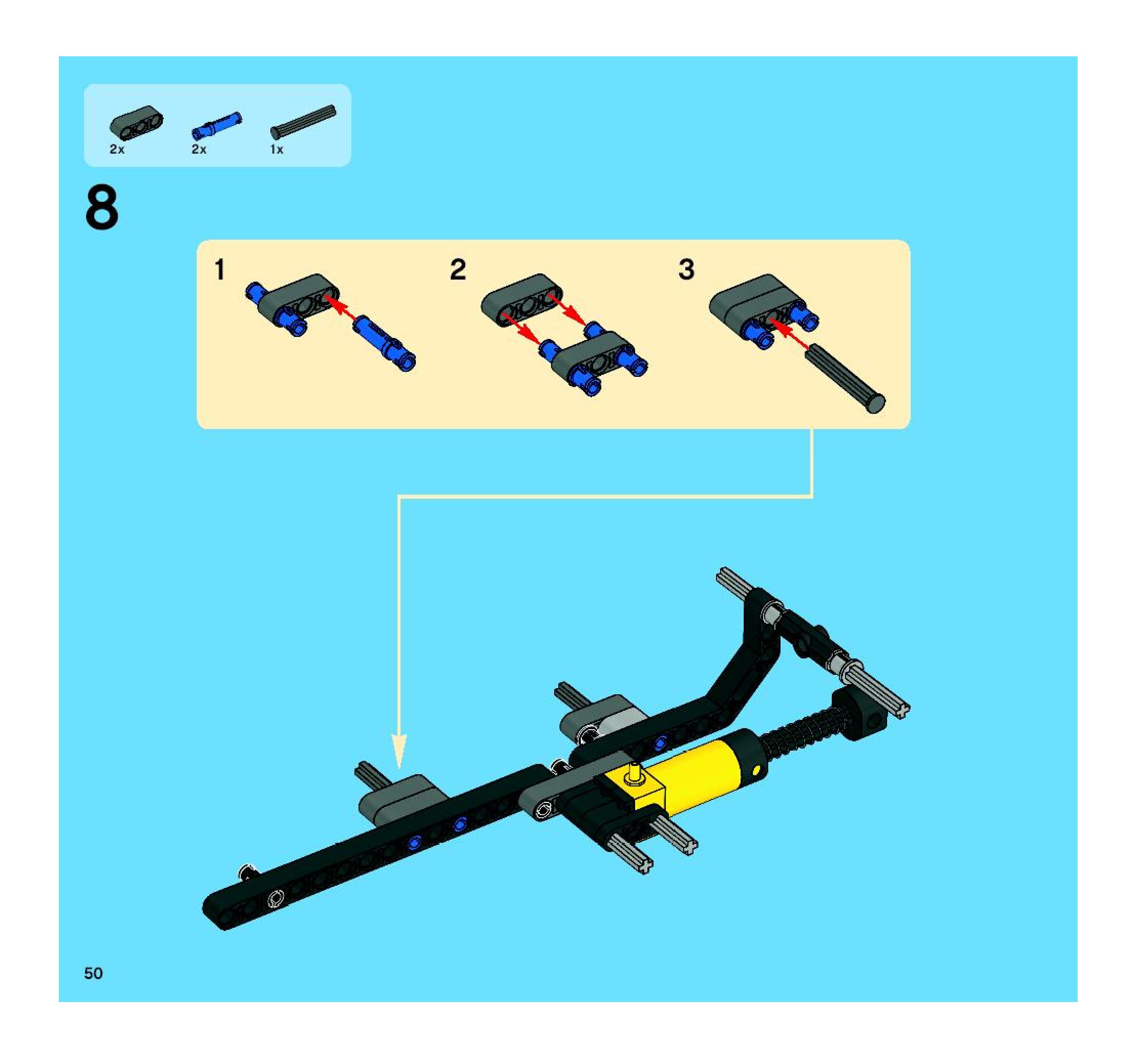 2x 2x 1x

8

1 2 3

50