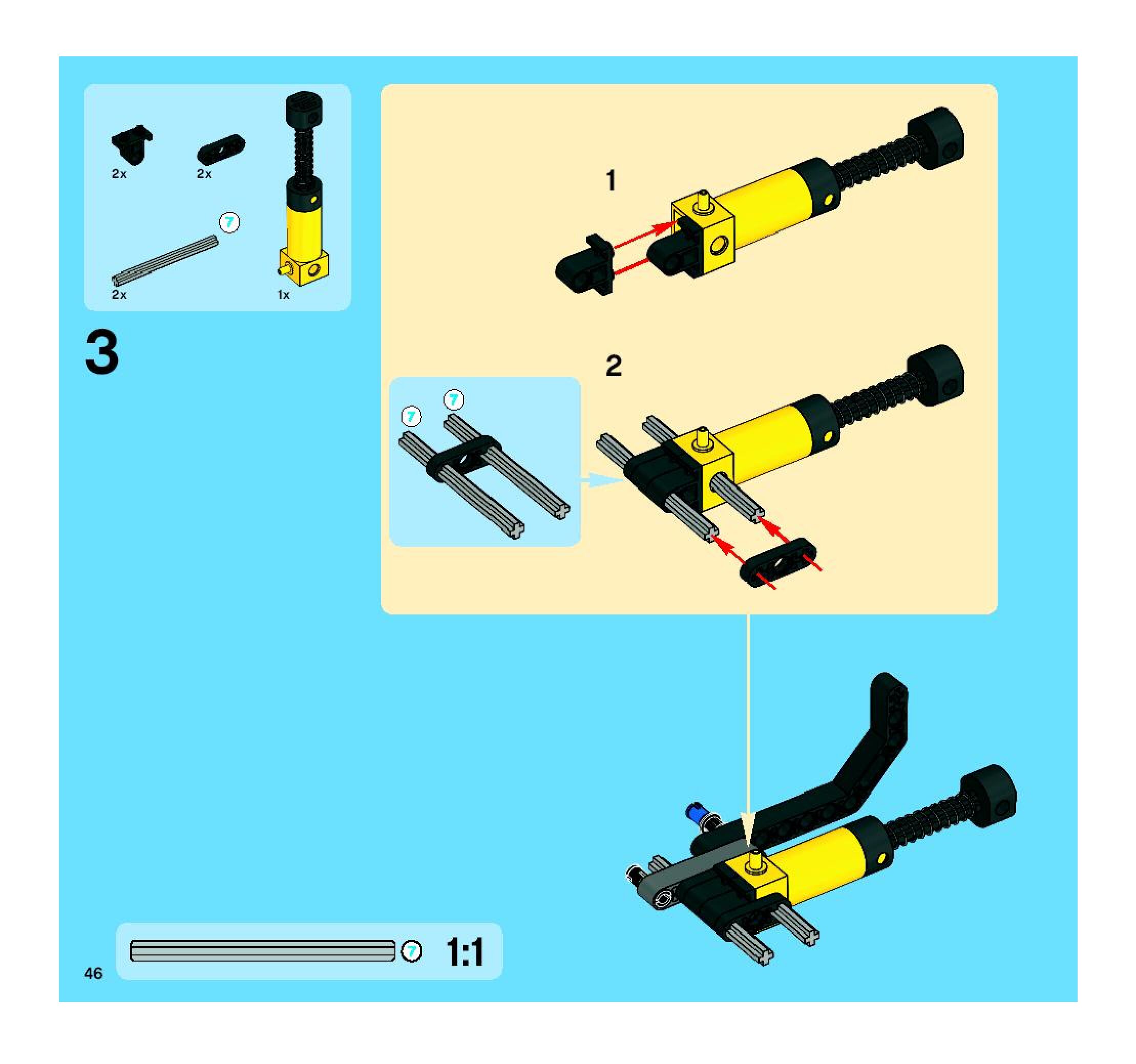 2x
2x
7
2x
1x

3

1

2

7
7

7 1:1

46