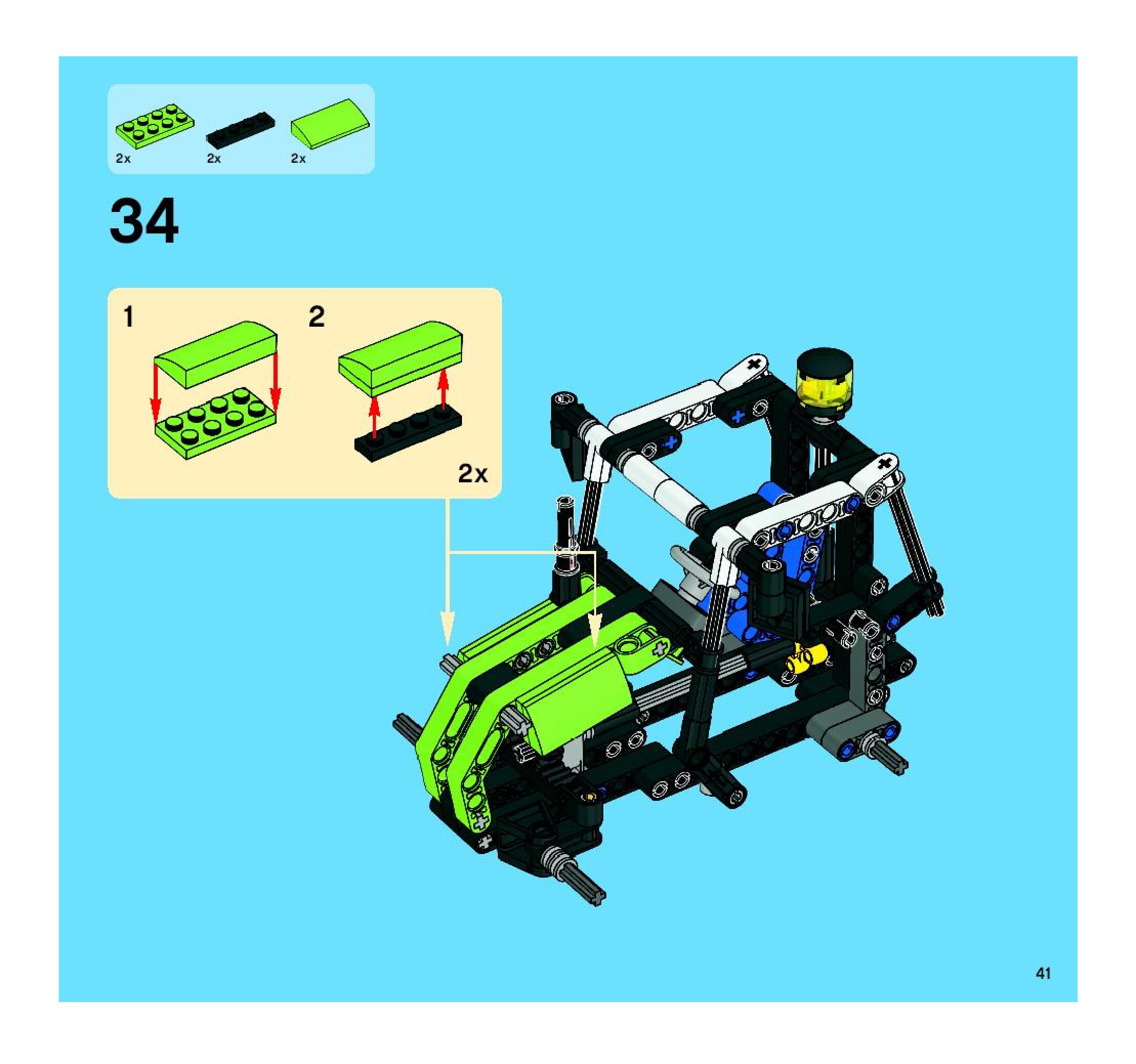 2x 2x 2x

34

1 2

2x

41