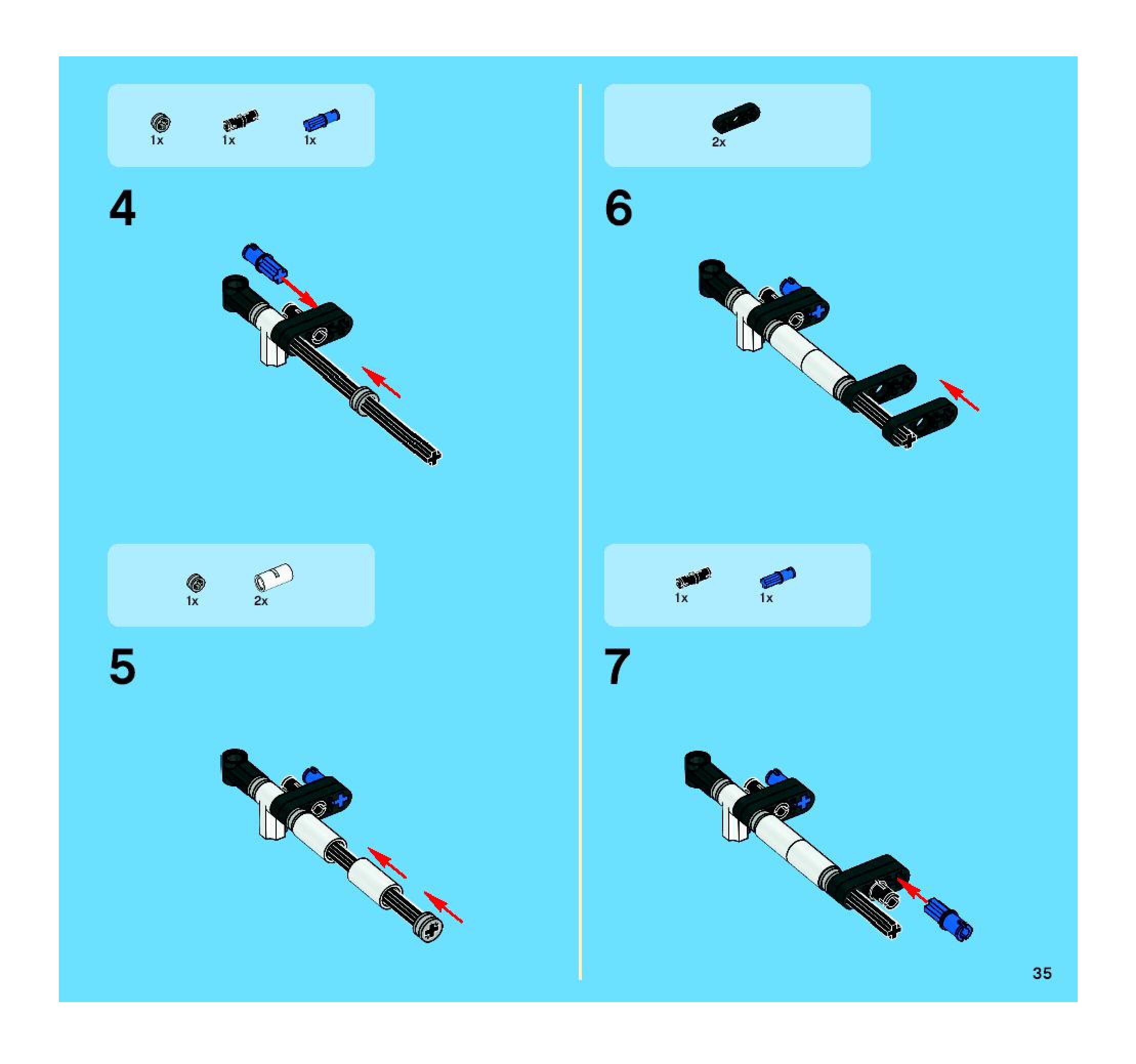 1x 1x 1x

4

1x 2x

5

2x

6

1x 1x

7

35