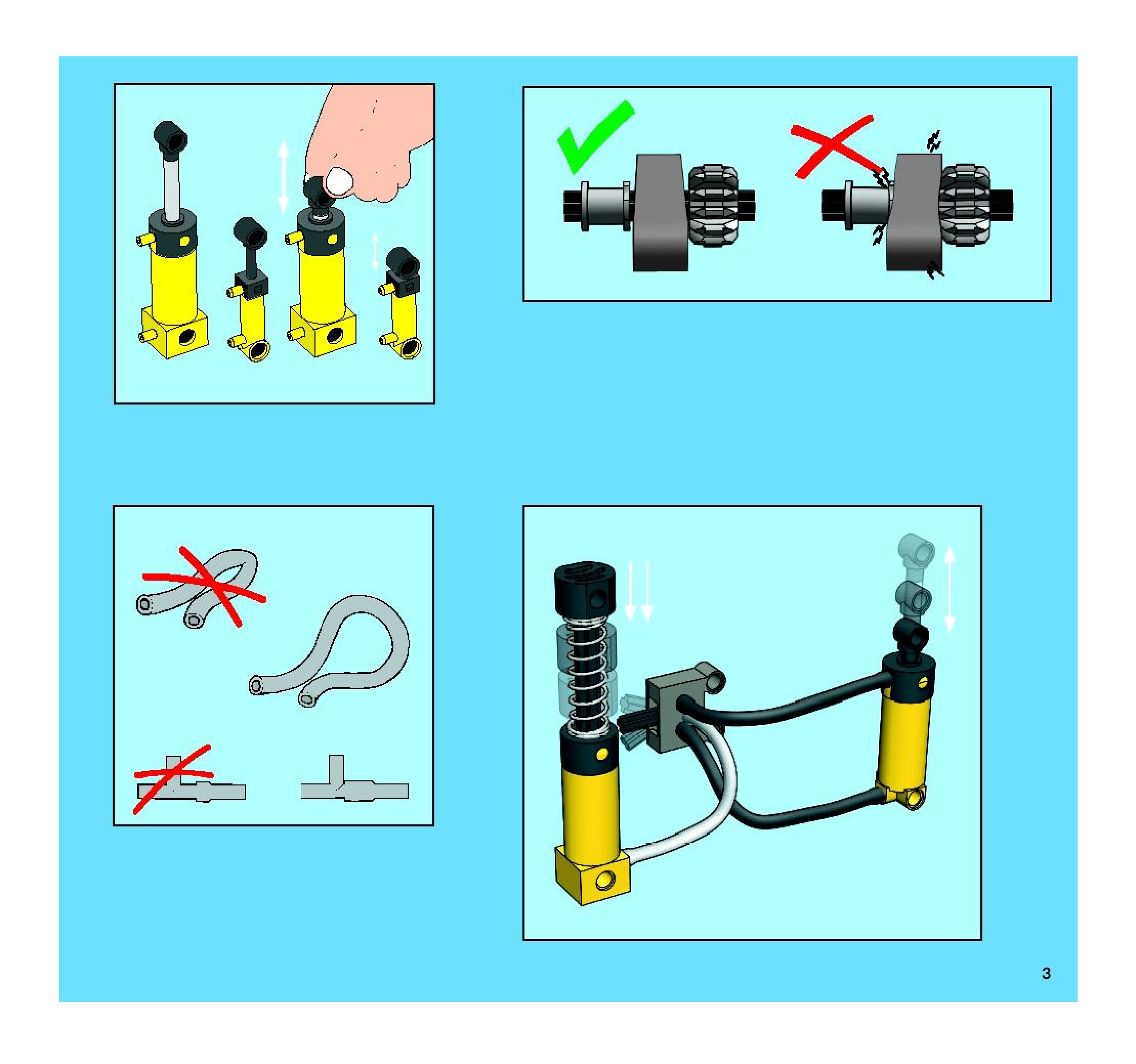 3