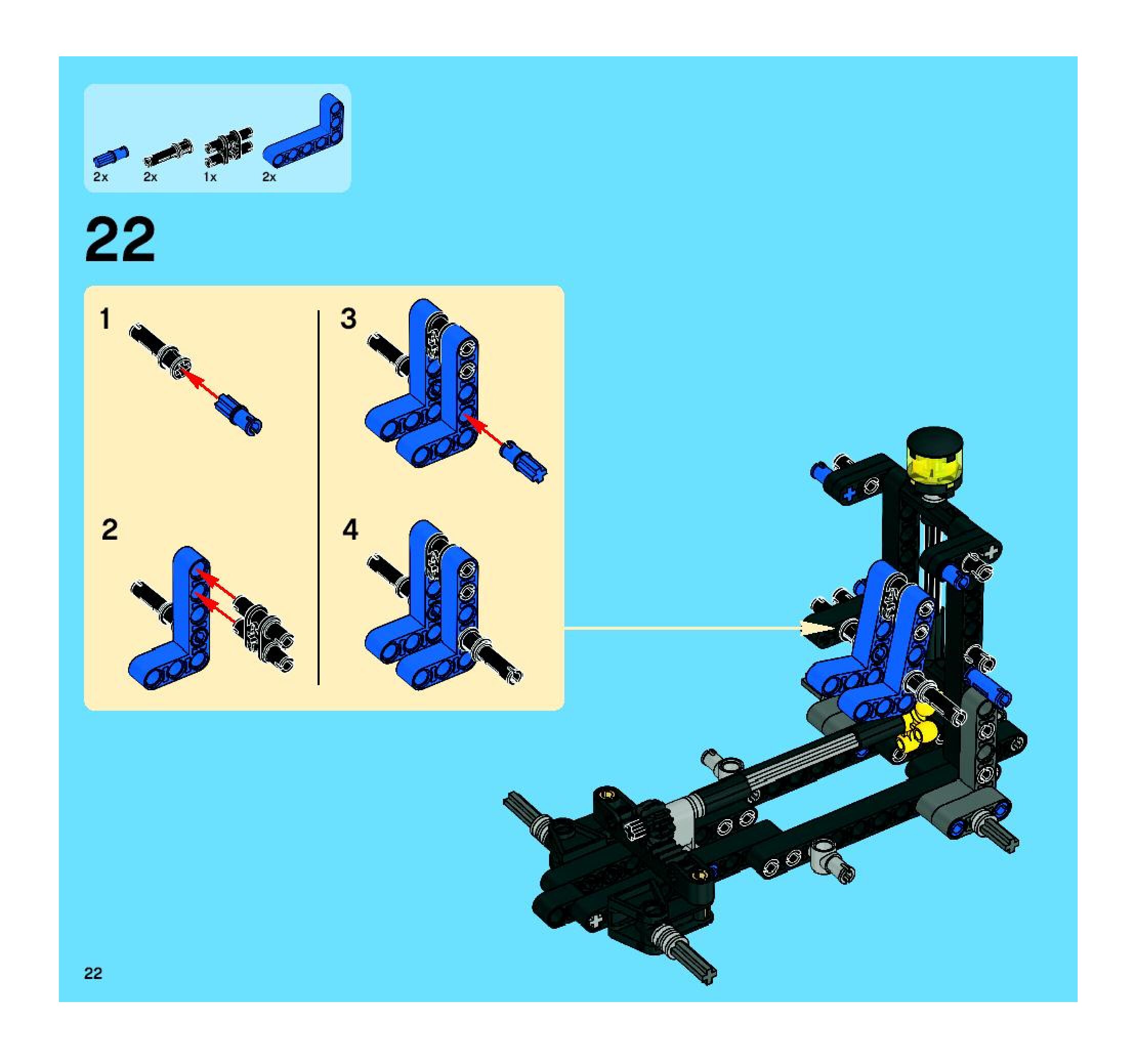 2x 2x 1x 2x

22

1

2

3

4

22