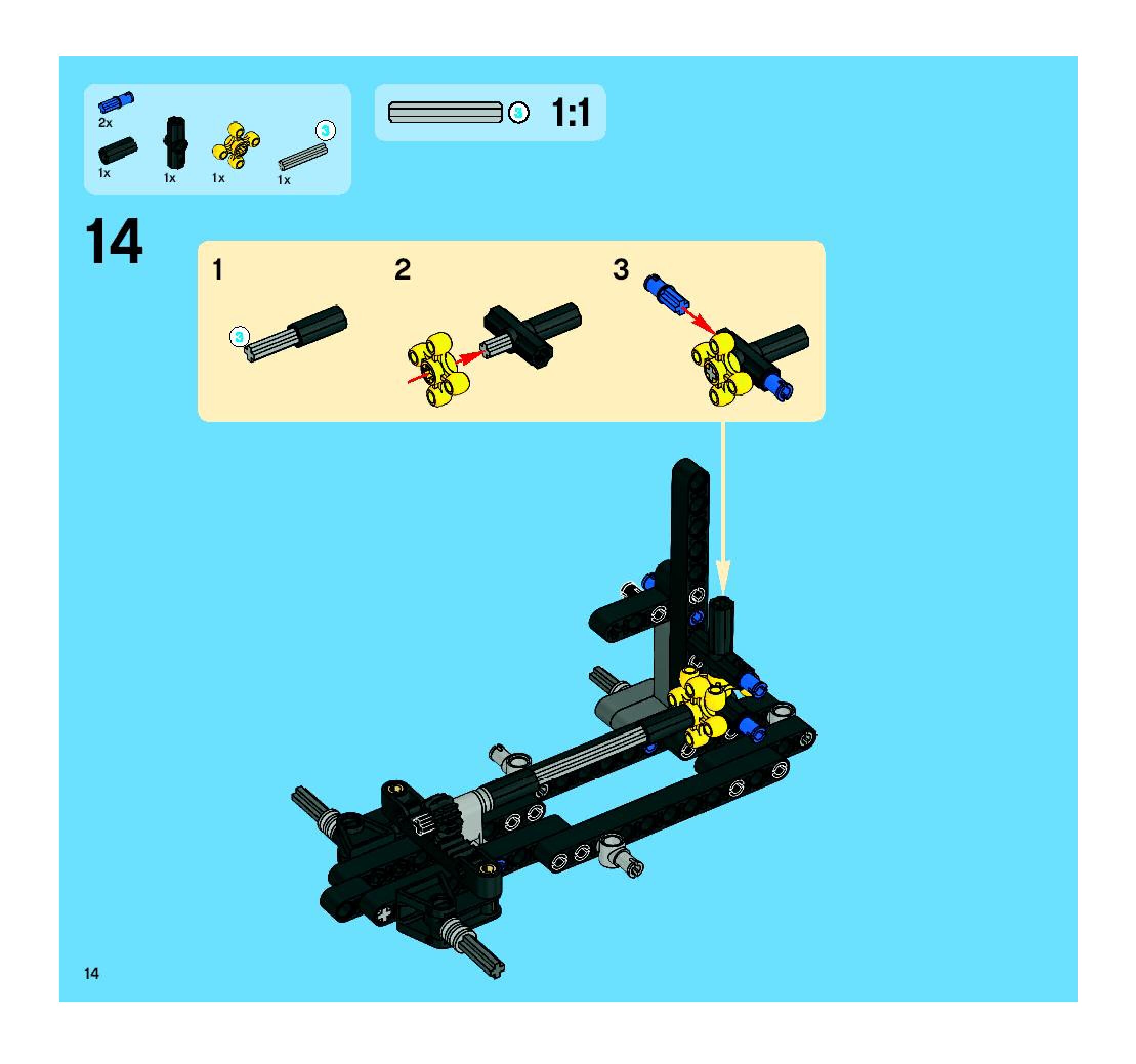 2x
1x
1x
1x
3
1x

3
1:1

14

1
3

2

3

14