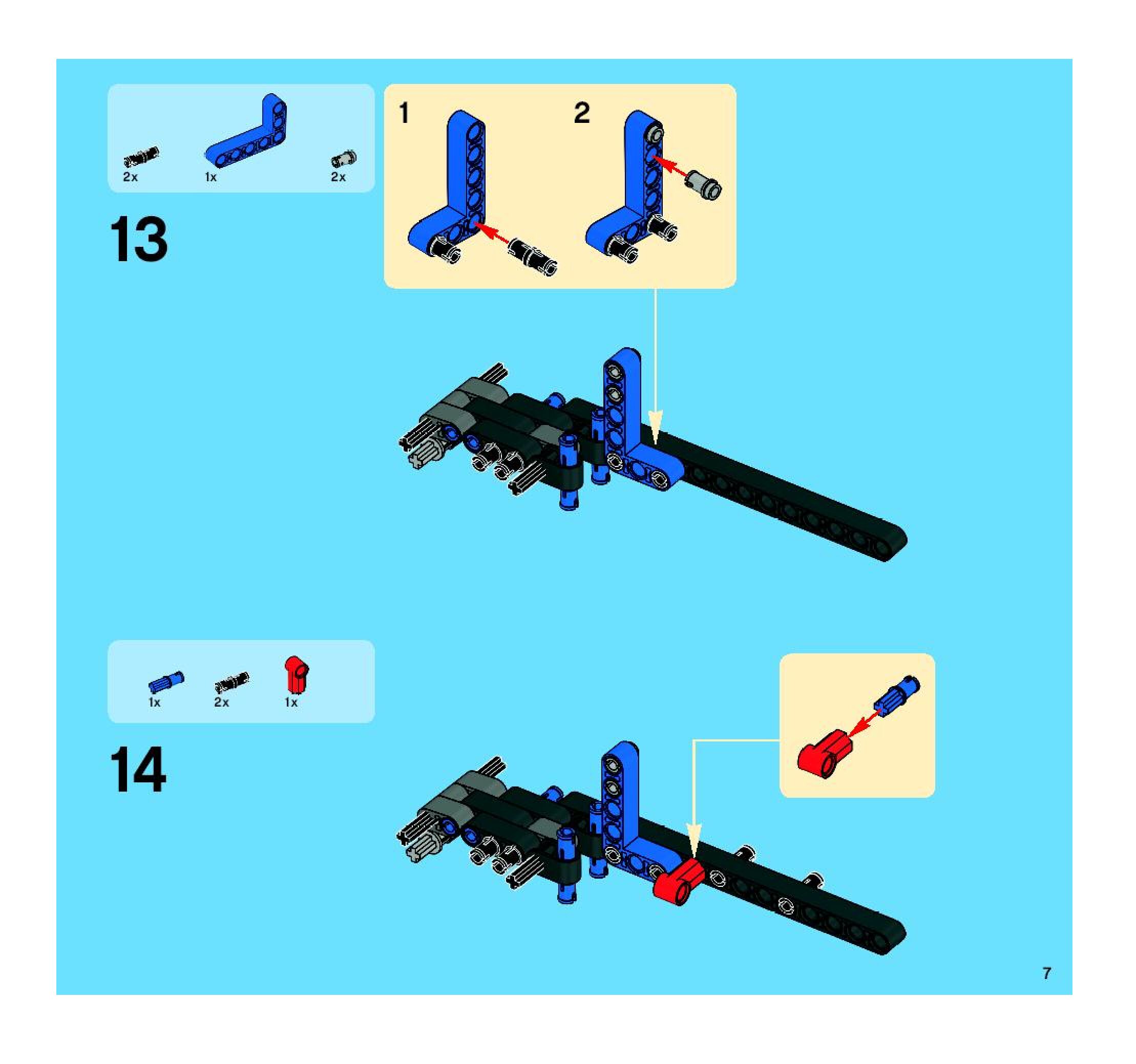 2x
1x
2x

13

1

2

1x
2x
1x

14

7