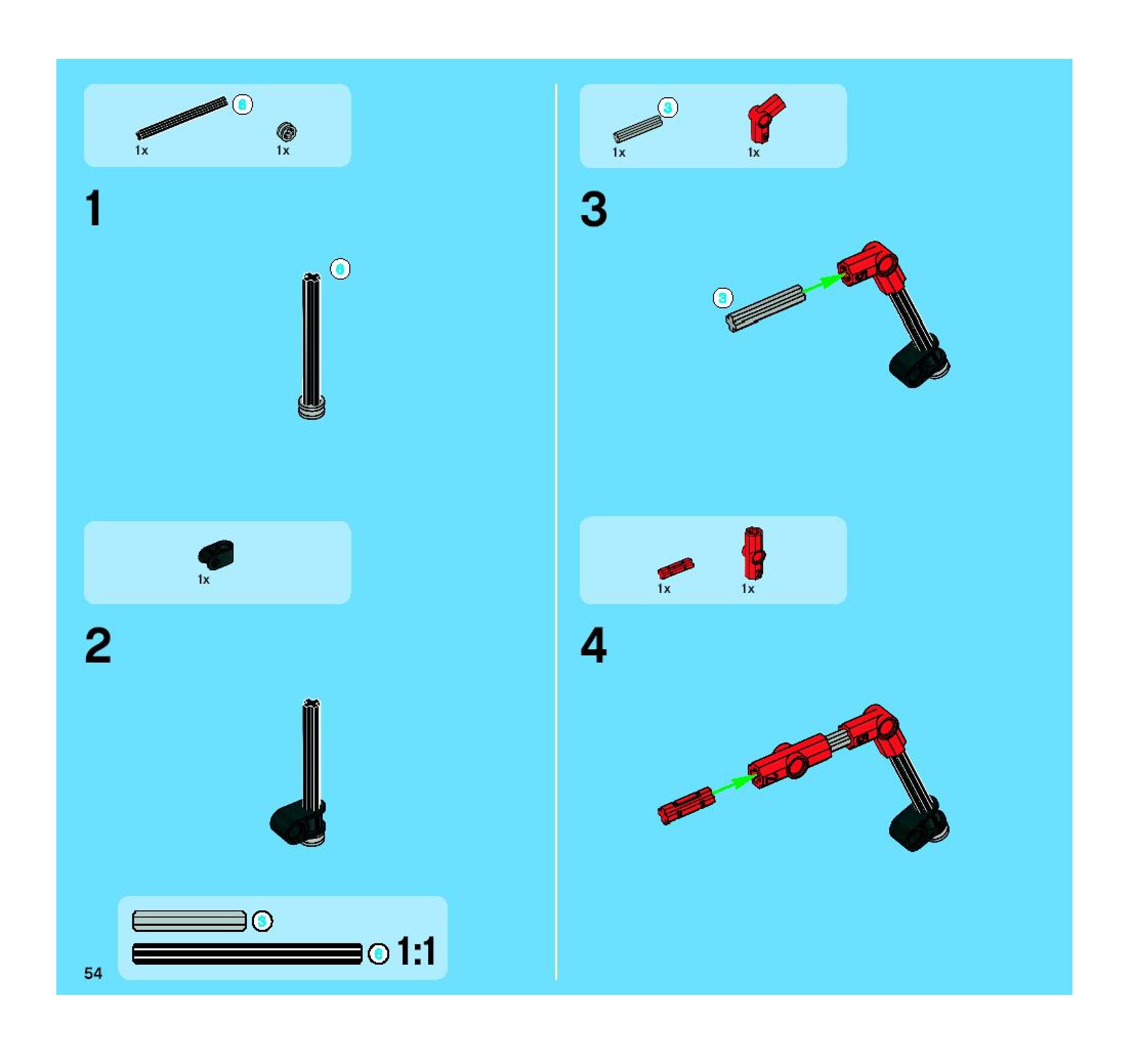 6
1x
1x

1

6

1x

2

3
6
1:1
54

3
1x
1x

3

3

1x
1x

4