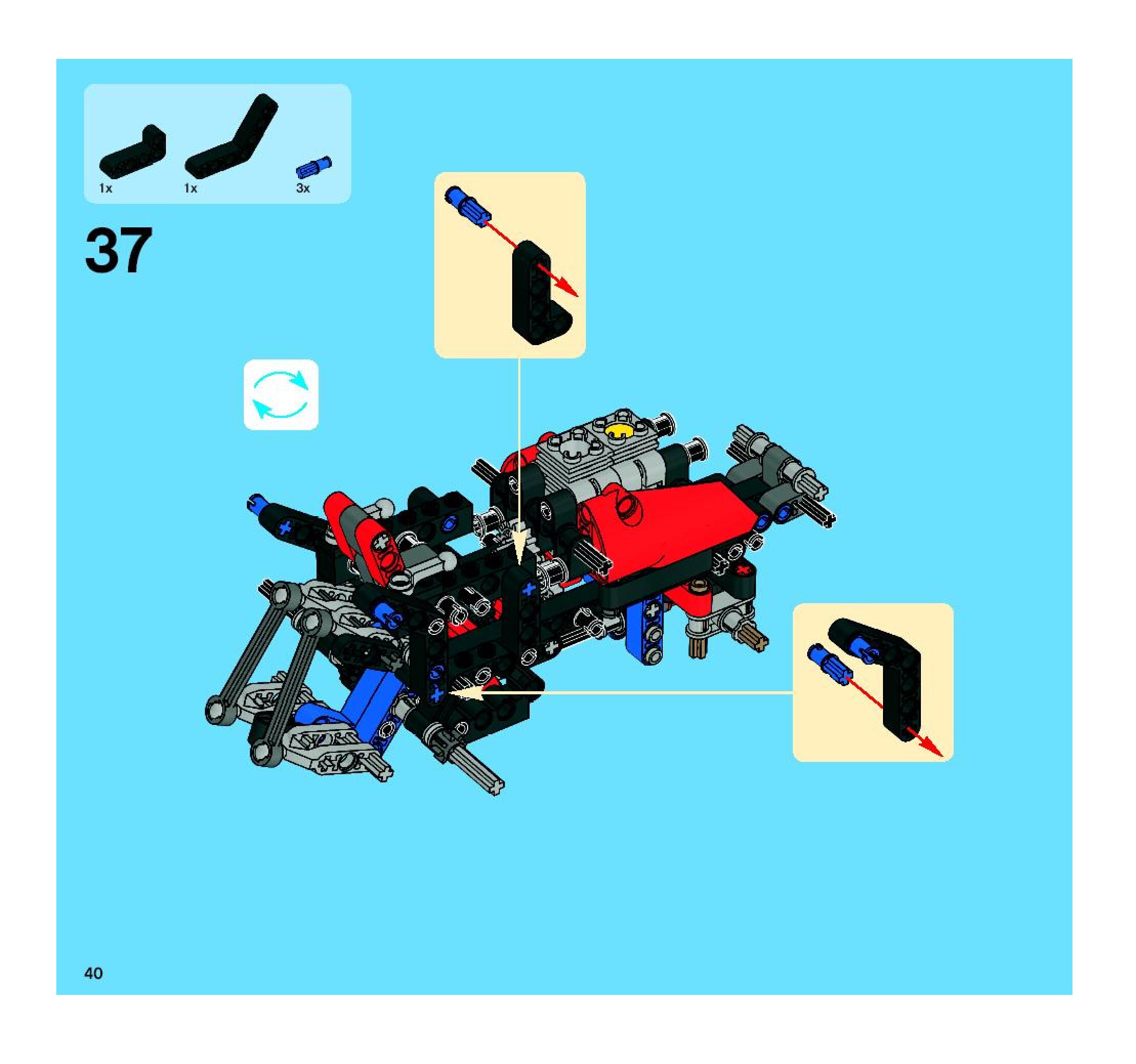 1x 1x 3x

37

40