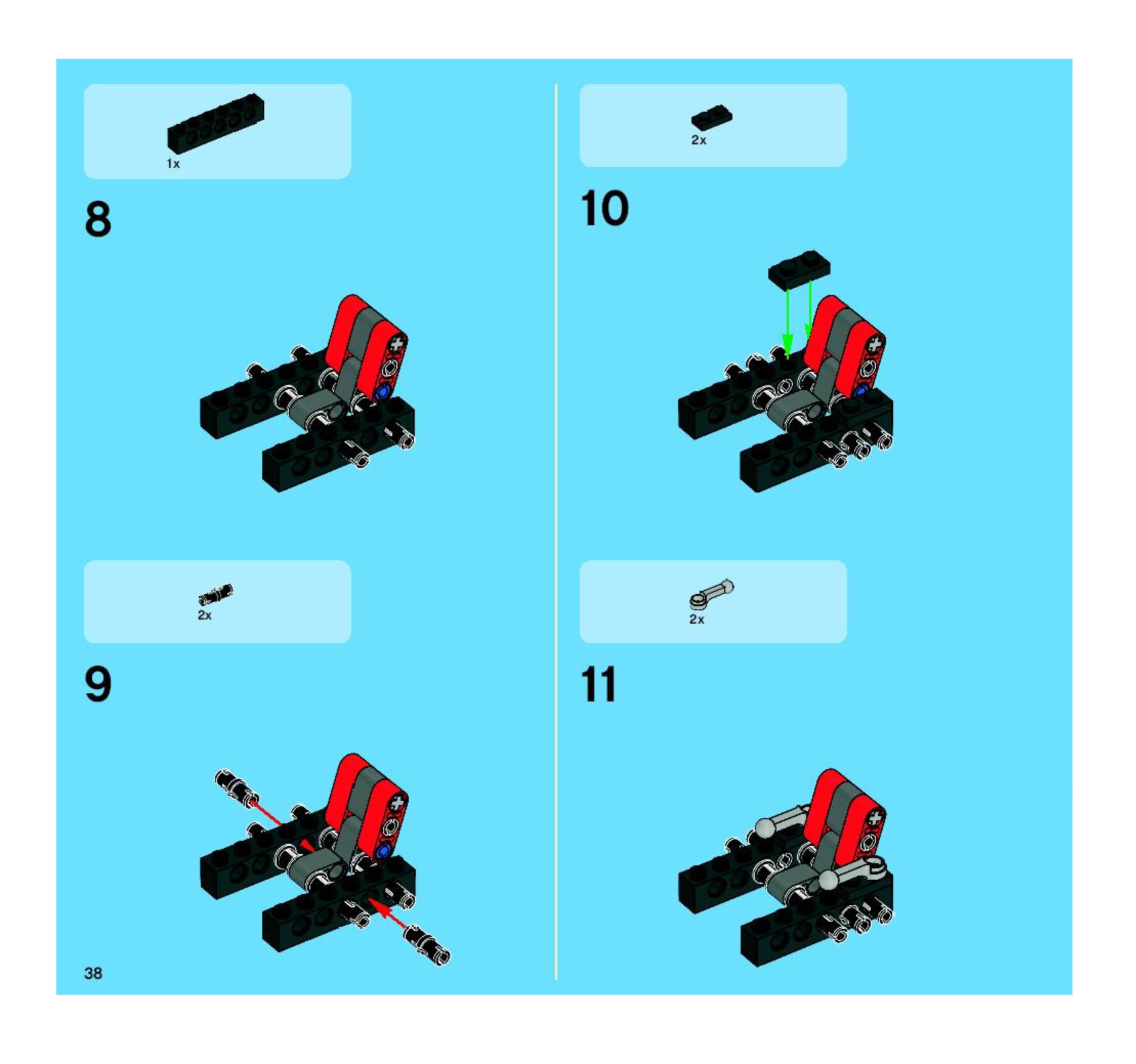 1x

8

2x

9

38

2x

10

2x

11