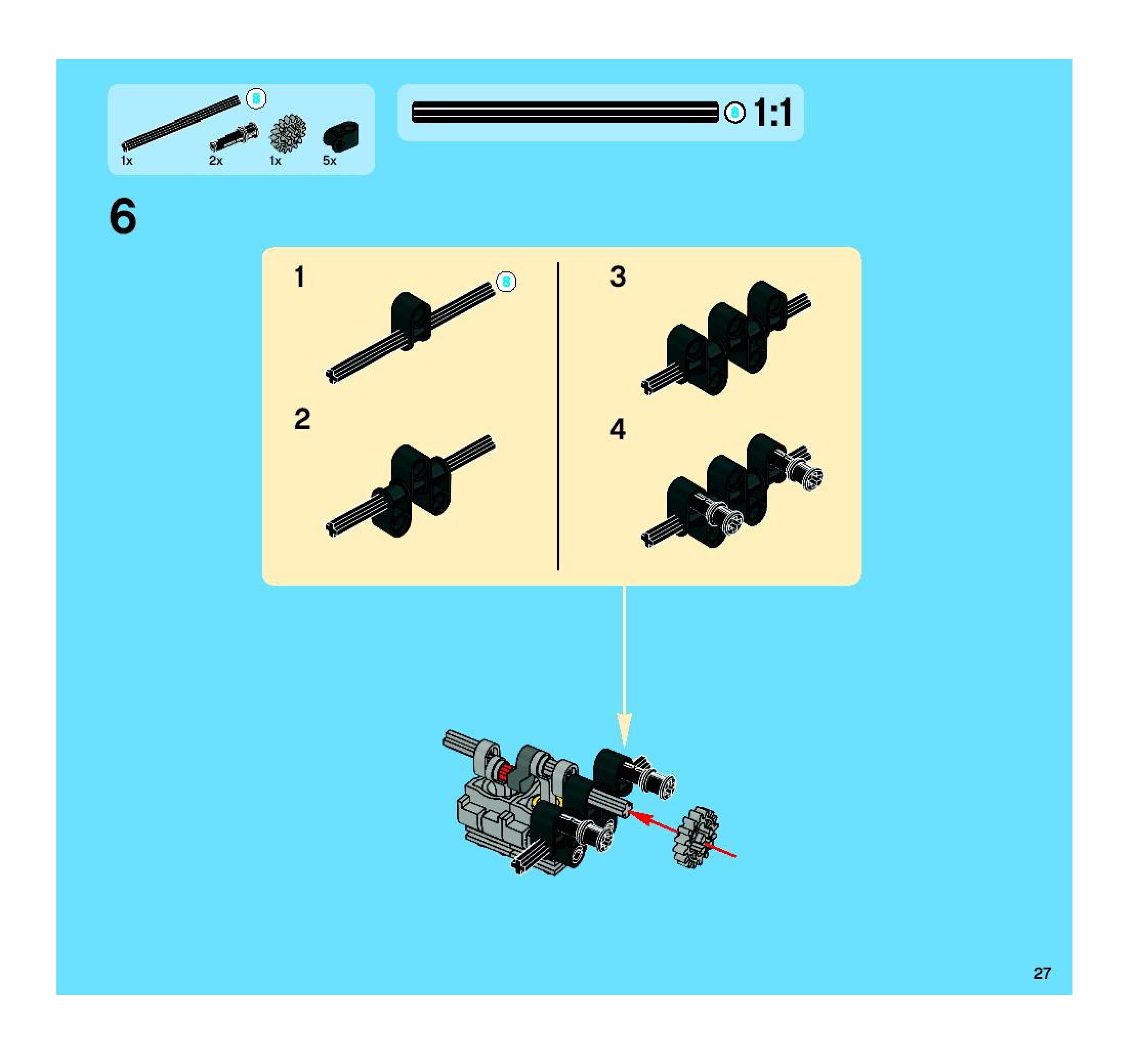 8

1x 2x 1x 5x

8 1:1

6

1

8

2

3

4

27