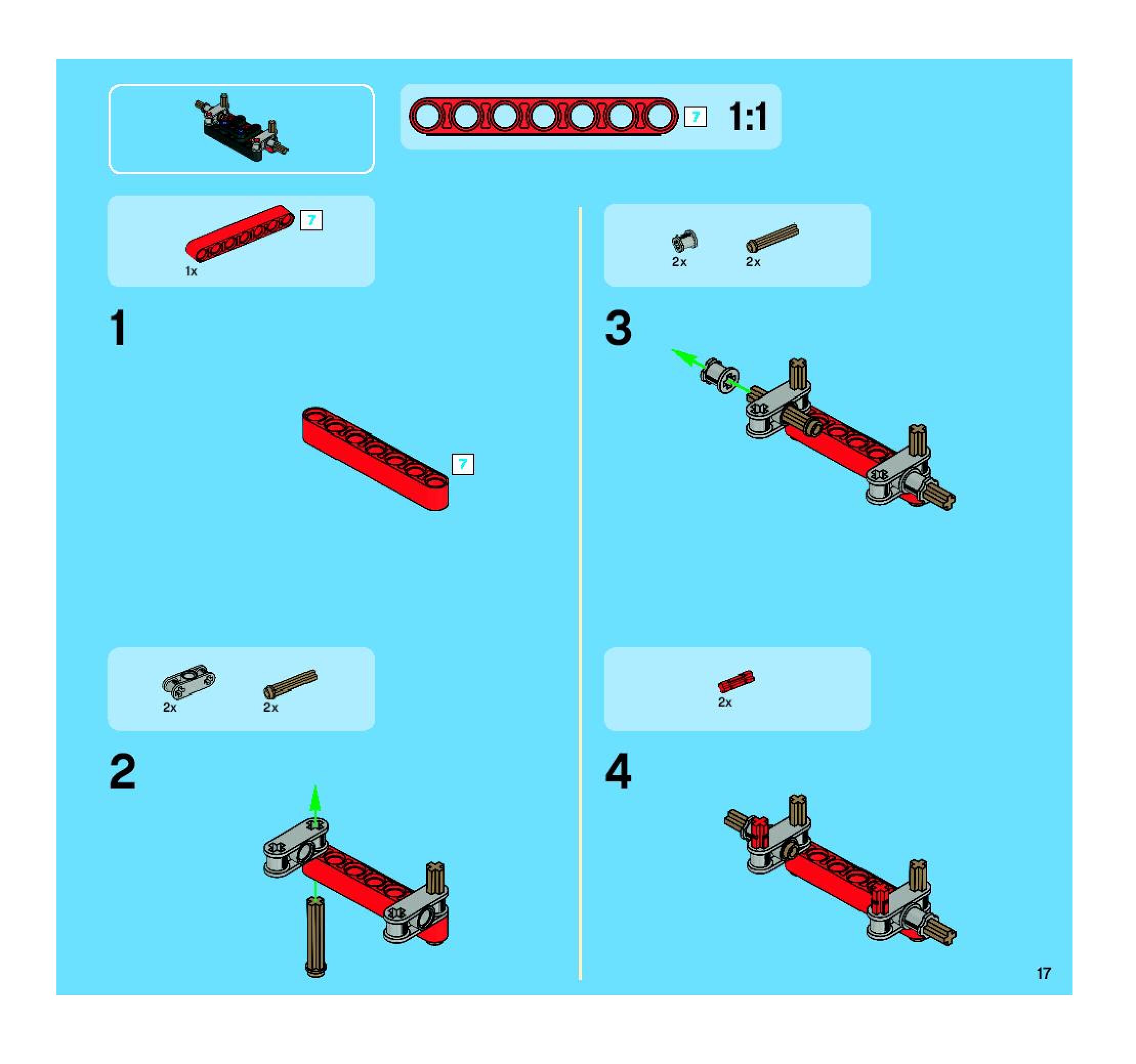 7 1:1

7
1x

1

7

2x 2x

2

2x 2x

3

2x

4

17