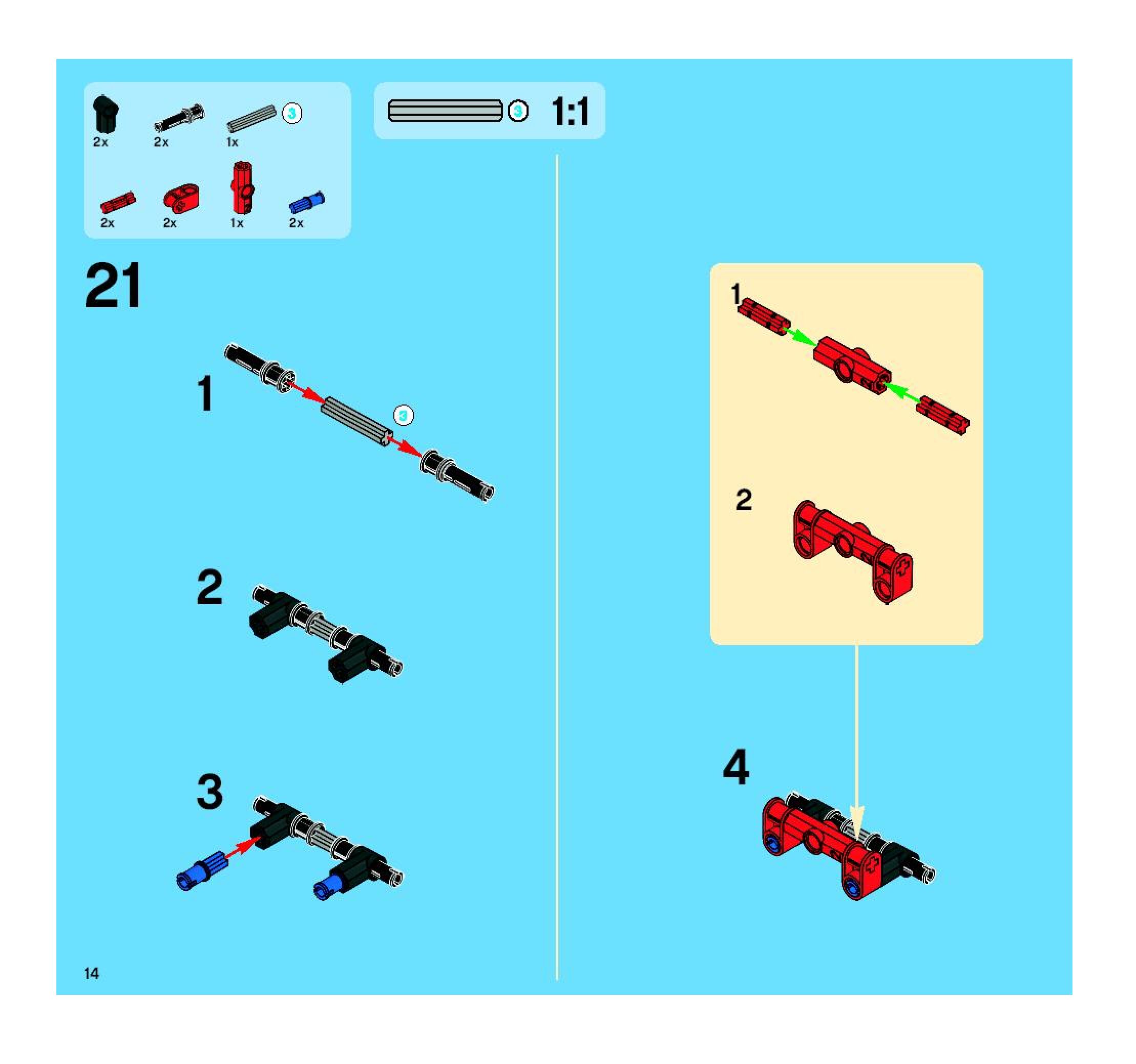 2x 2x 1x 3

2x 2x 1x 2x

3 1:1

21

1

3

2

3

1

2

4

14