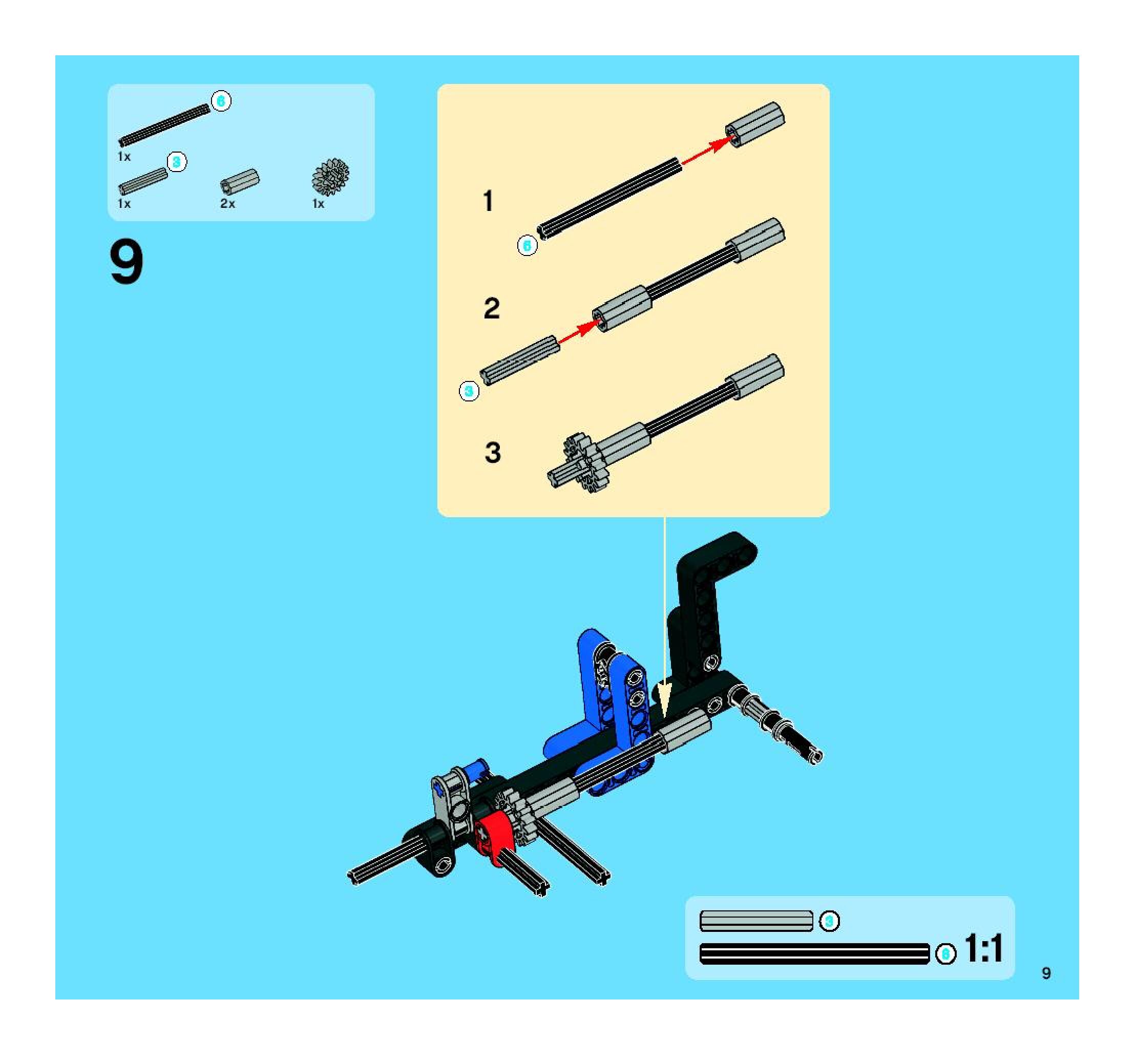 6
1x
3
1x
2x
1x

9

1
6
2
3
3

3
6
1:1

9