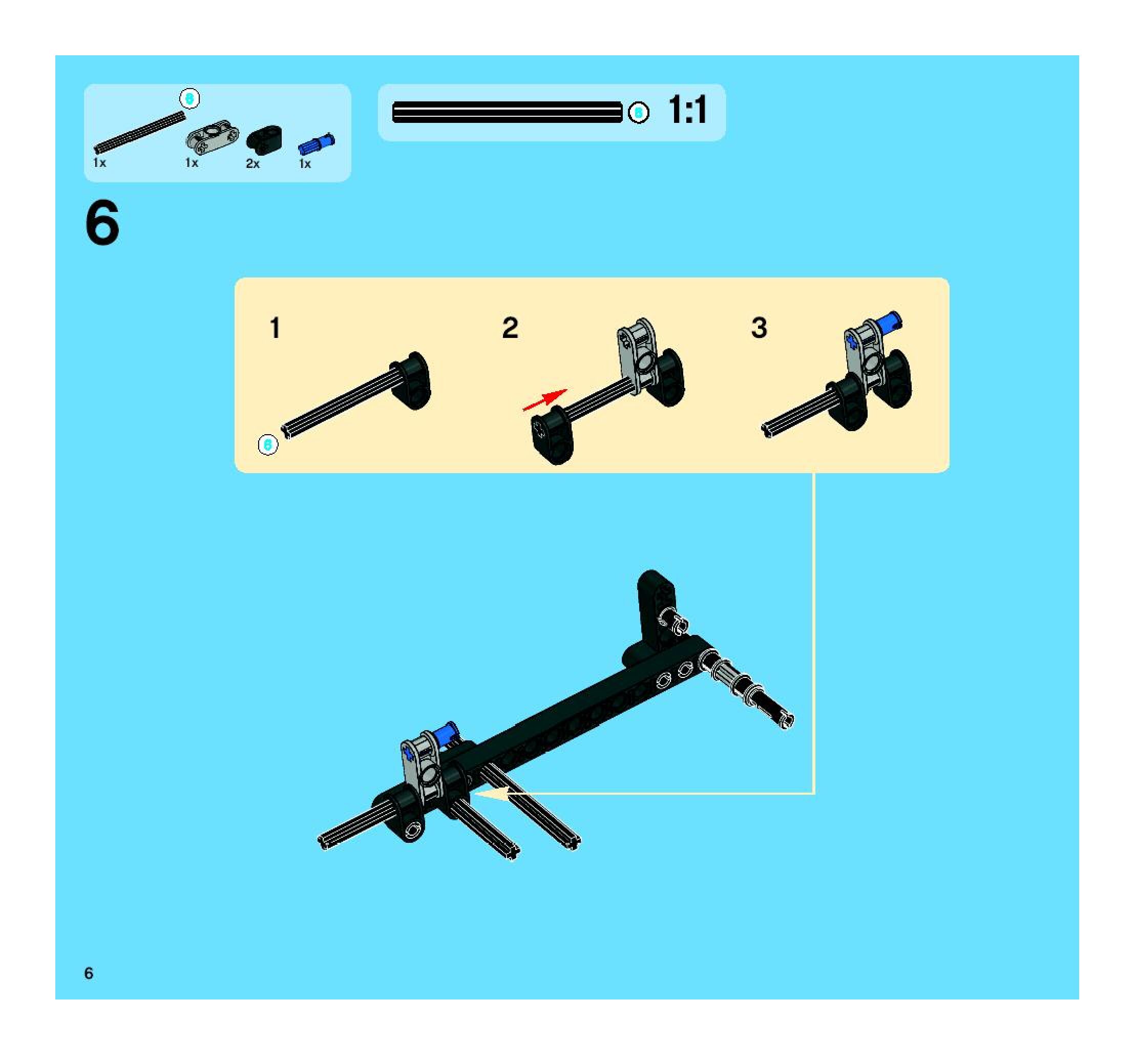 8

1x 1x 2x 1x

8 1:1

6

1

8

2

3

6