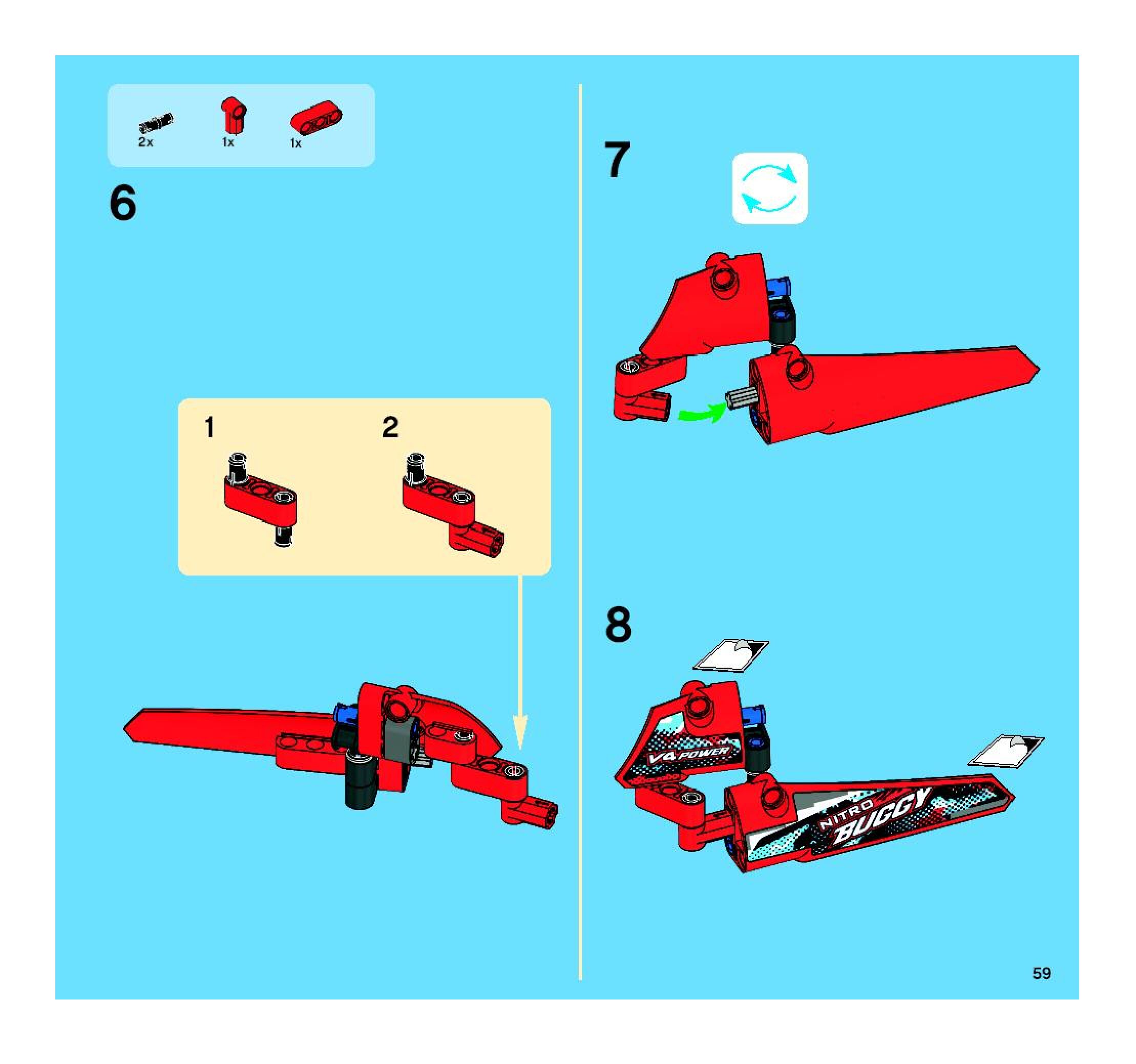 2x
1x
1x

6

1
2

7

8

V4 POWER

NITRO BUGGY

59