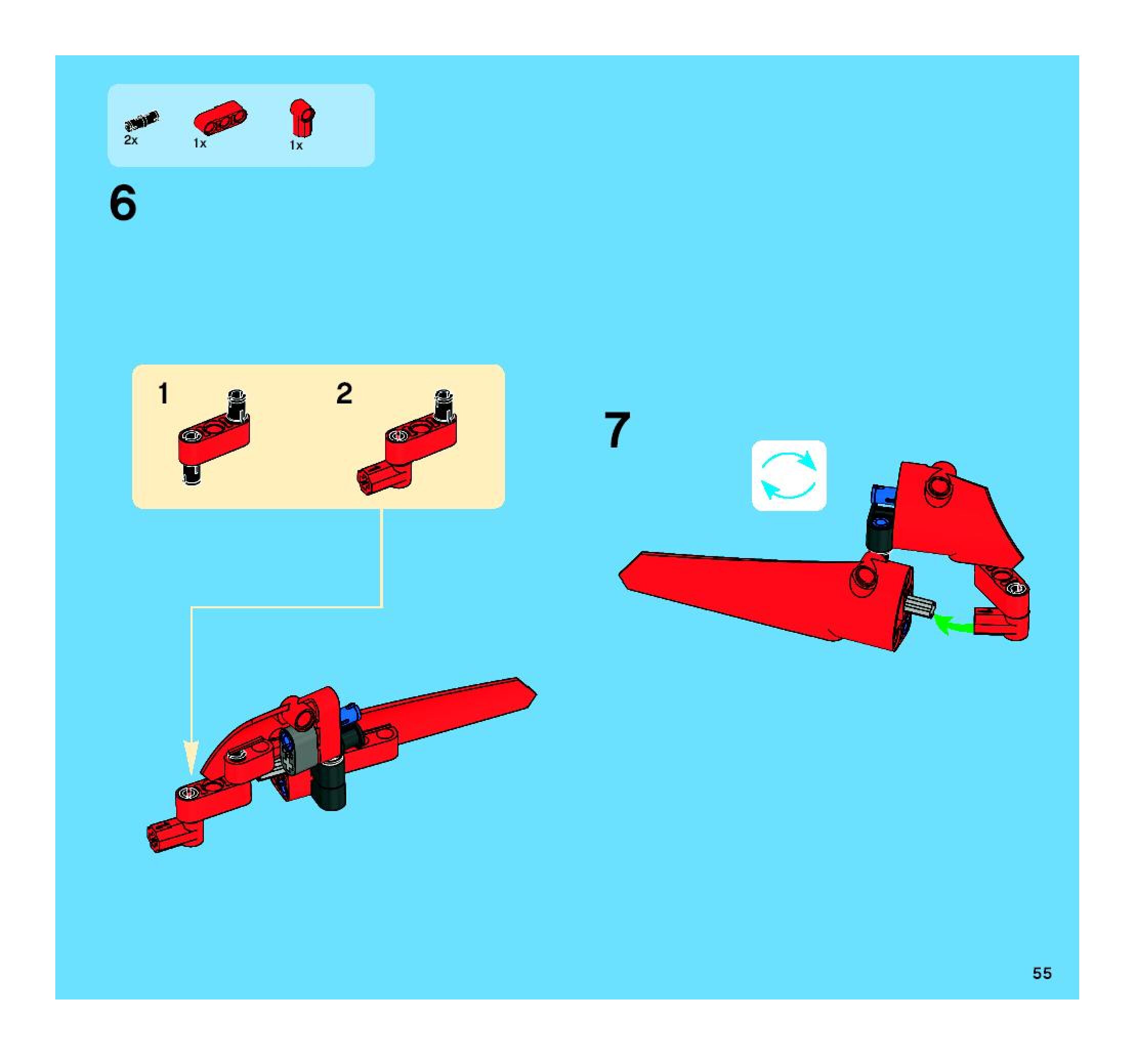 2x
1x
1x

6

1

2

7

55