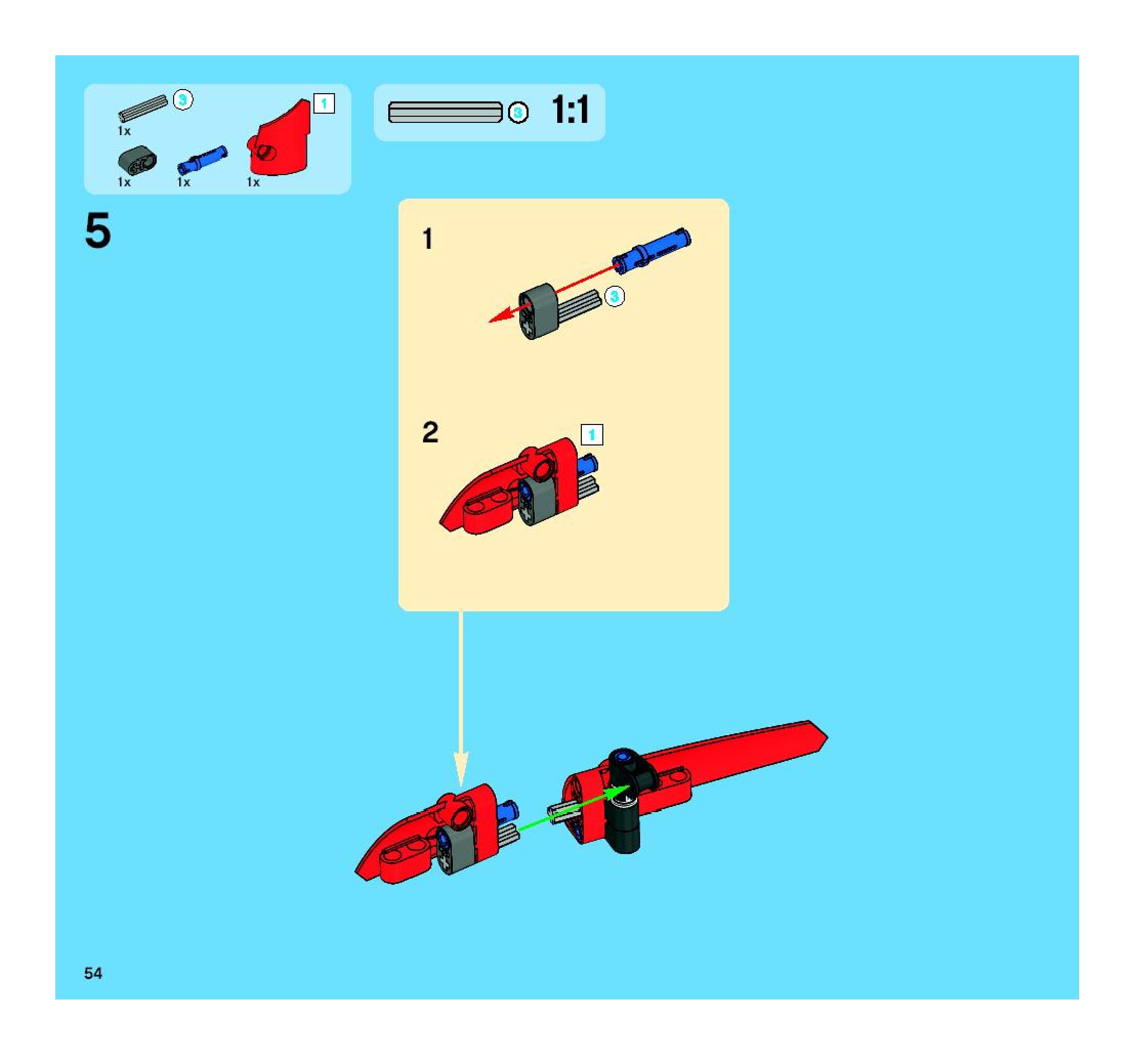 3
1x
1
1x
1x
1x

3
1:1

5

1

3

2

1

54